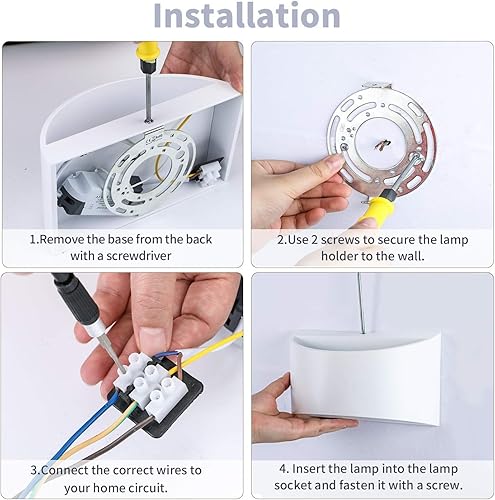 Installation

1.Remove the base from the back with a screwdriver

2.Use 2 screws to secure the lamp holder to the wall.

3.Connect the correct wires to your home circuit.

4. Insert the lamp into the lamp socket and fasten it with a screw.