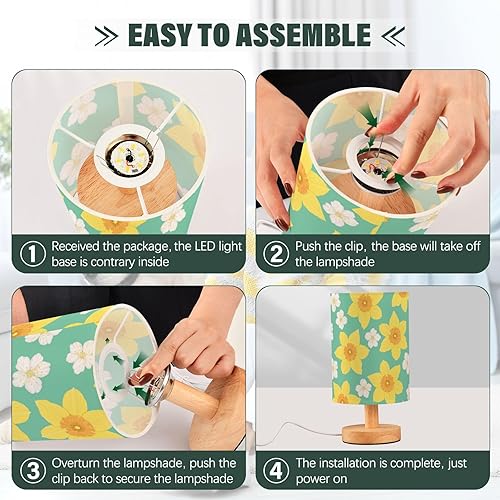 EASY TO ASSEMBLE

① Received the package, the LED light base is contrary inside

② Push the clip, the base will take off the lampshade

③ Overturn the lampshade, push the clip back to secure the lampshade

④ The installation is complete, just power on