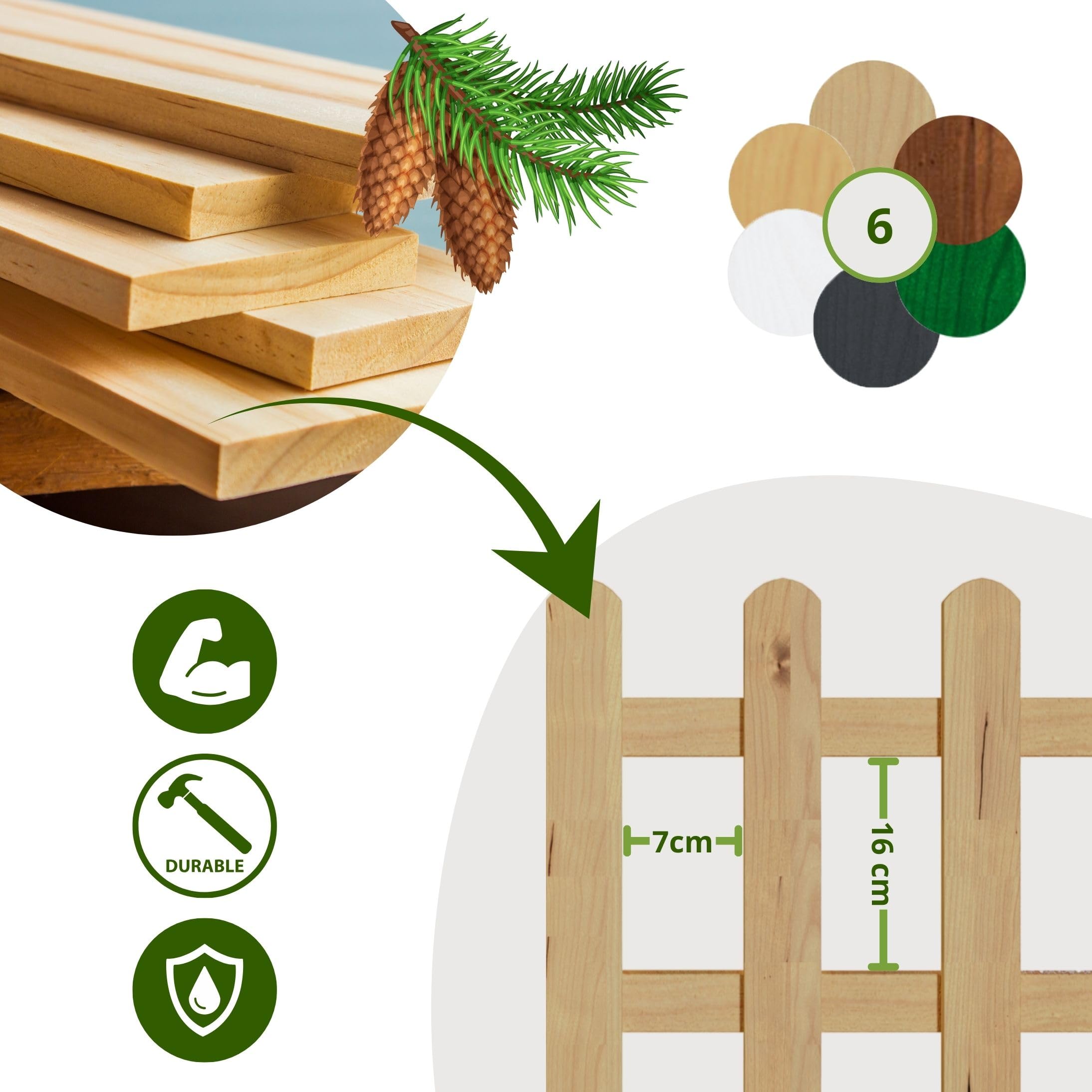 6

DURABLE

7cm

16 cm