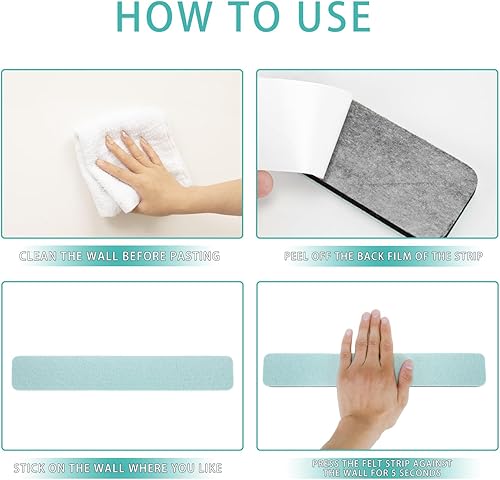 HOW TO USE

CLEAN THE WALL BEFORE PASTING

PEEL OFF THE BACK FILM OF THE STRIP

STICK ON THE WALL WHERE YOU LIKE

PRESS THE FELT STRIP AGAINST THE WALL FOR 5 SECONDS