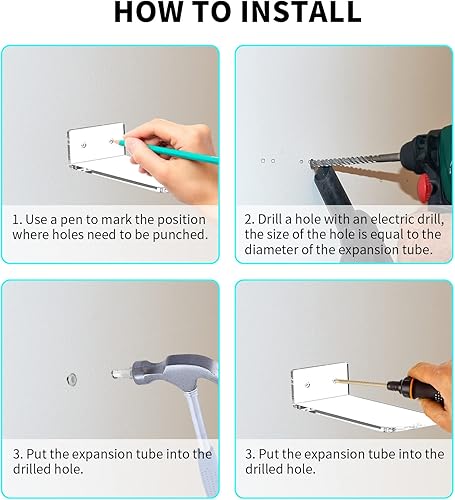 HOW TO INSTALL

1. Use a pen to mark the position where holes need to be punched.

2. Drill a hole with an electric drill, the size of the hole is equal to the diameter of the expansion tube.

3. Put the expansion tube into the drilled hole.

3. Put the expansion tube into the drilled hole.