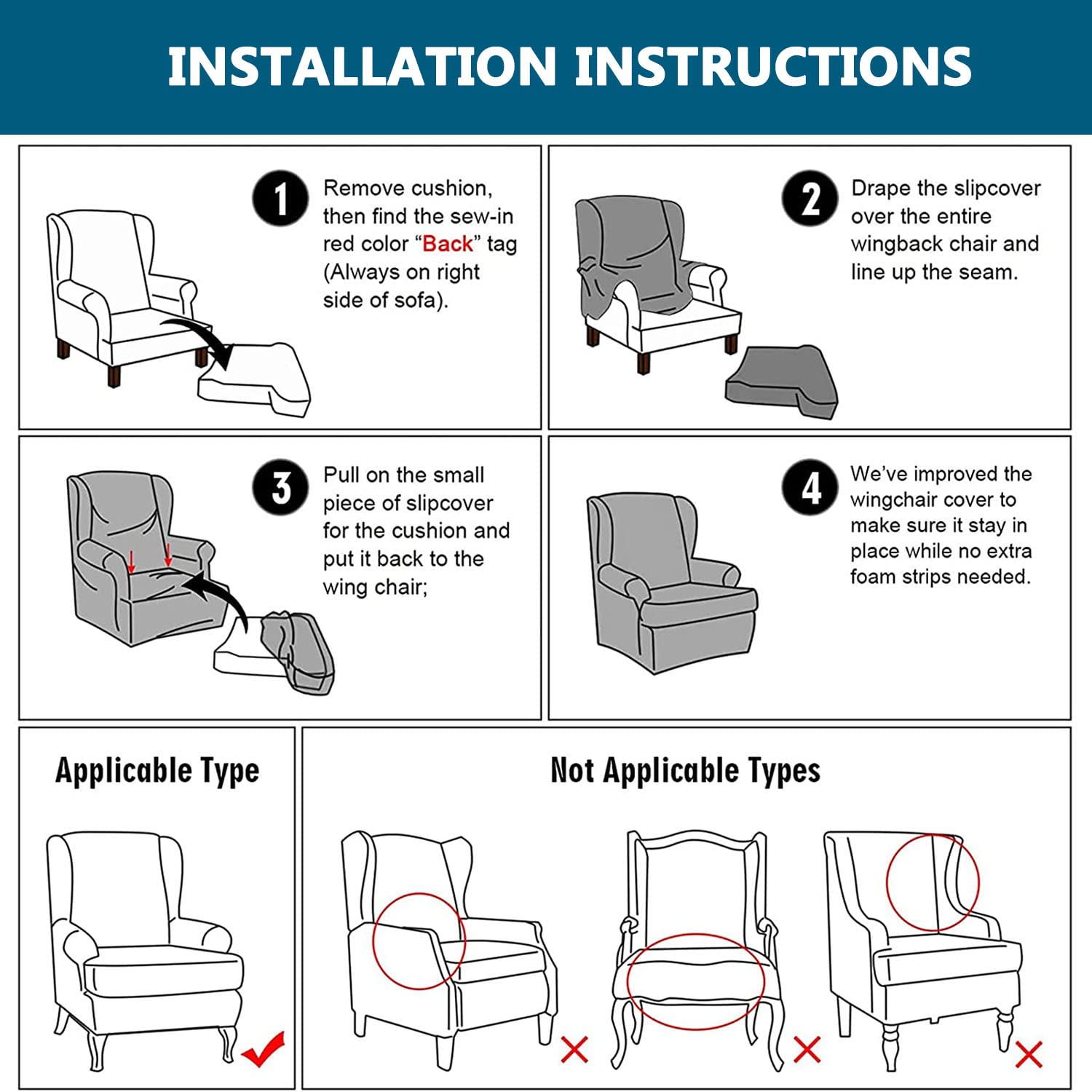 INSTALLATION INSTRUCTIONS

1 Remove cushion, then find the sew-in red color “Back” tag (Always on right side of sofa).

2 Drape the slipcover over the entire wingback chair and line up the seam.

3 Pull on the small piece of slipcover for the cushion and put it back to the wing chair;

4 We’ve improved the wingchair cover to make sure it stay in place while no extra foam strips needed.

Applicable Type

Not Applicable Types