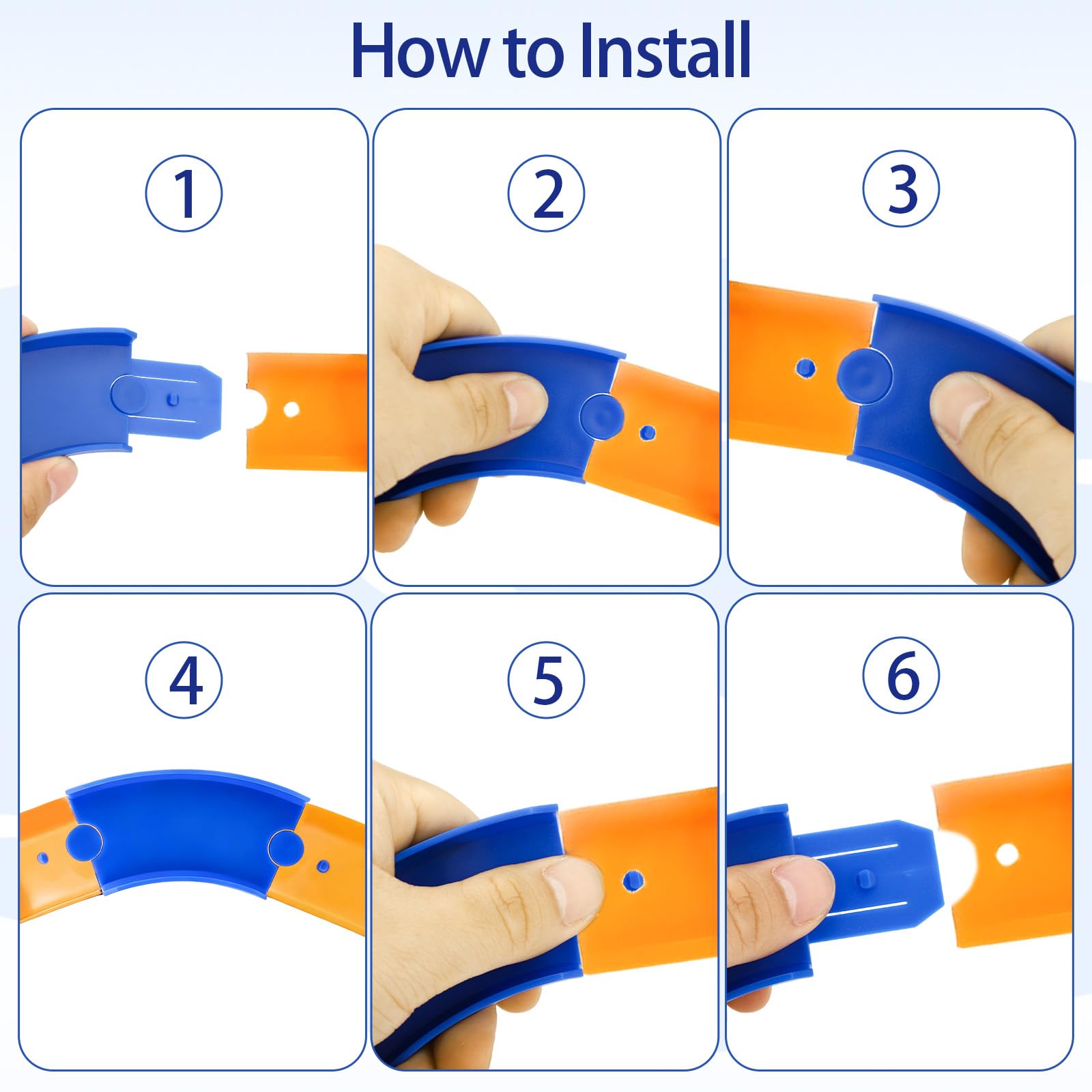 How to Install

①

②

③

④

⑤

⑥