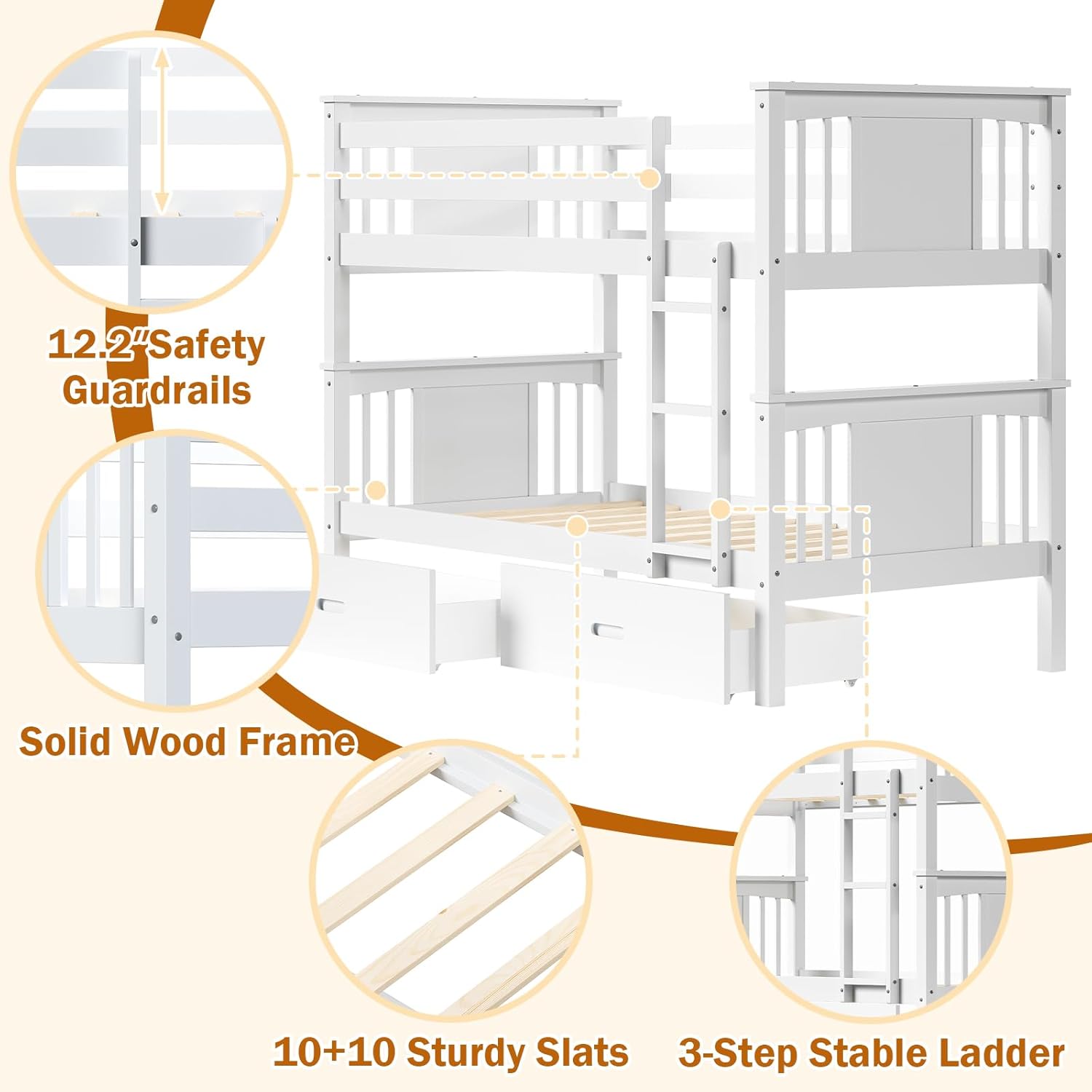 12.2"Safety Guardrails

Solid Wood Frame

10+10 Sturdy Slats

3-Step Stable Ladder