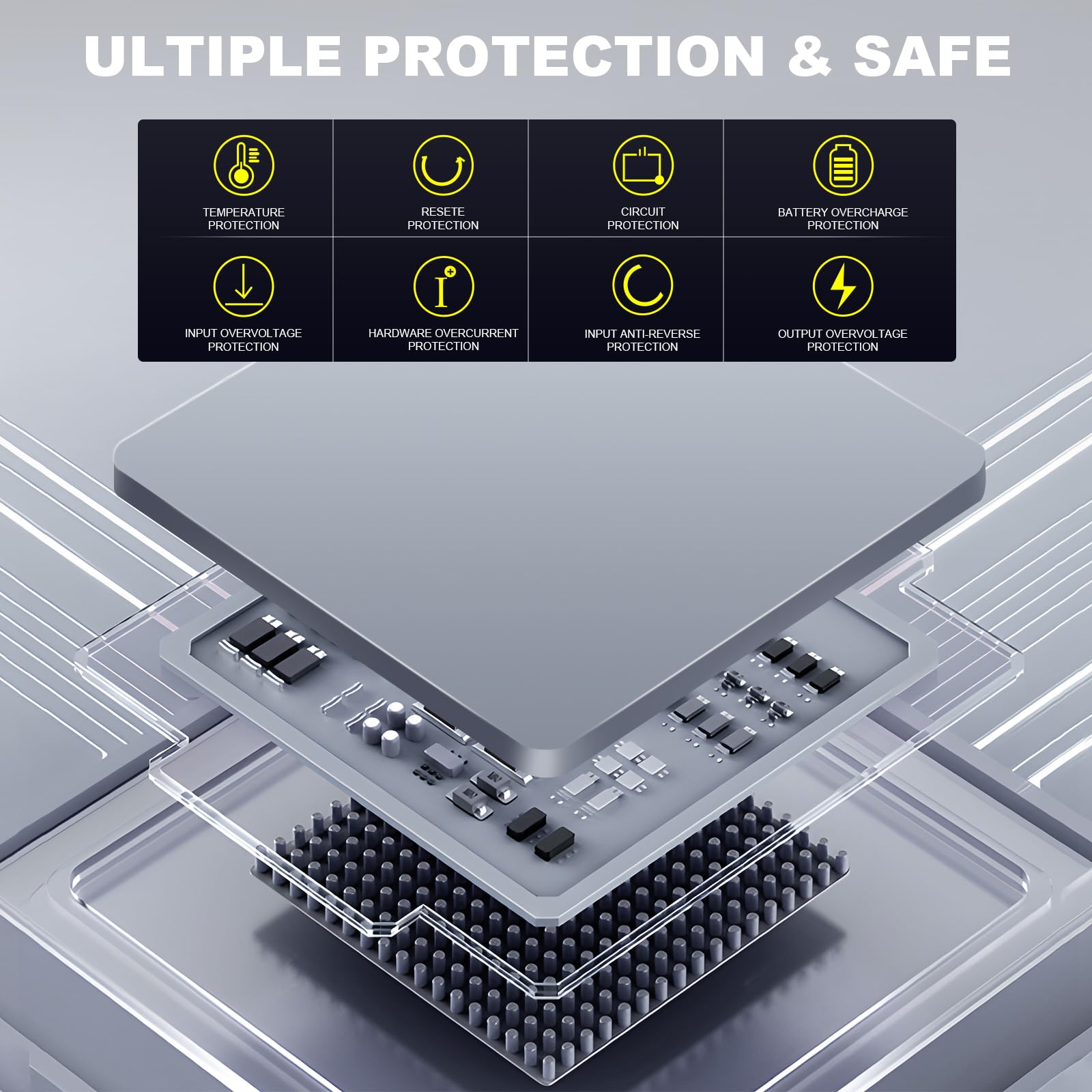 ULTIPLE PROTECTION & SAFE

TEMPERATURE PROTECTION

RESETE PROTECTION

CIRCUIT PROTECTION

BATTERY OVERCHARGE PROTECTION

INPUT OVERVOLTAGE PROTECTION

HARDWARE OVERCURRENT PROTECTION

INPUT ANTI-REVERSE PROTECTION

OUTPUT OVERVOLTAGE PROTECTION