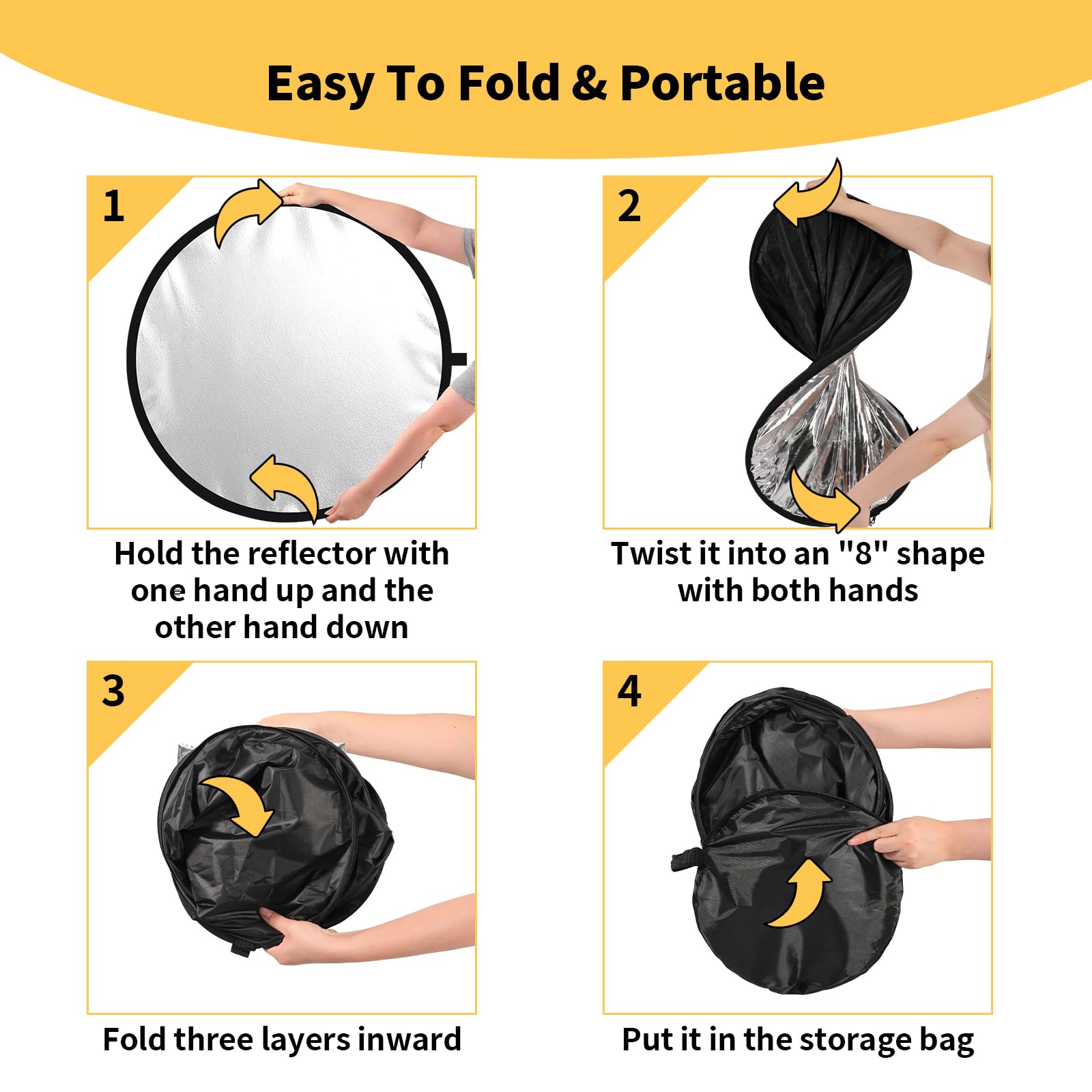 Easy To Fold & Portable

1

Hold the reflector with one hand up and the other hand down

2

Twist it into an "8" shape with both hands

3

Fold three layers inward

4

Put it in the storage bag