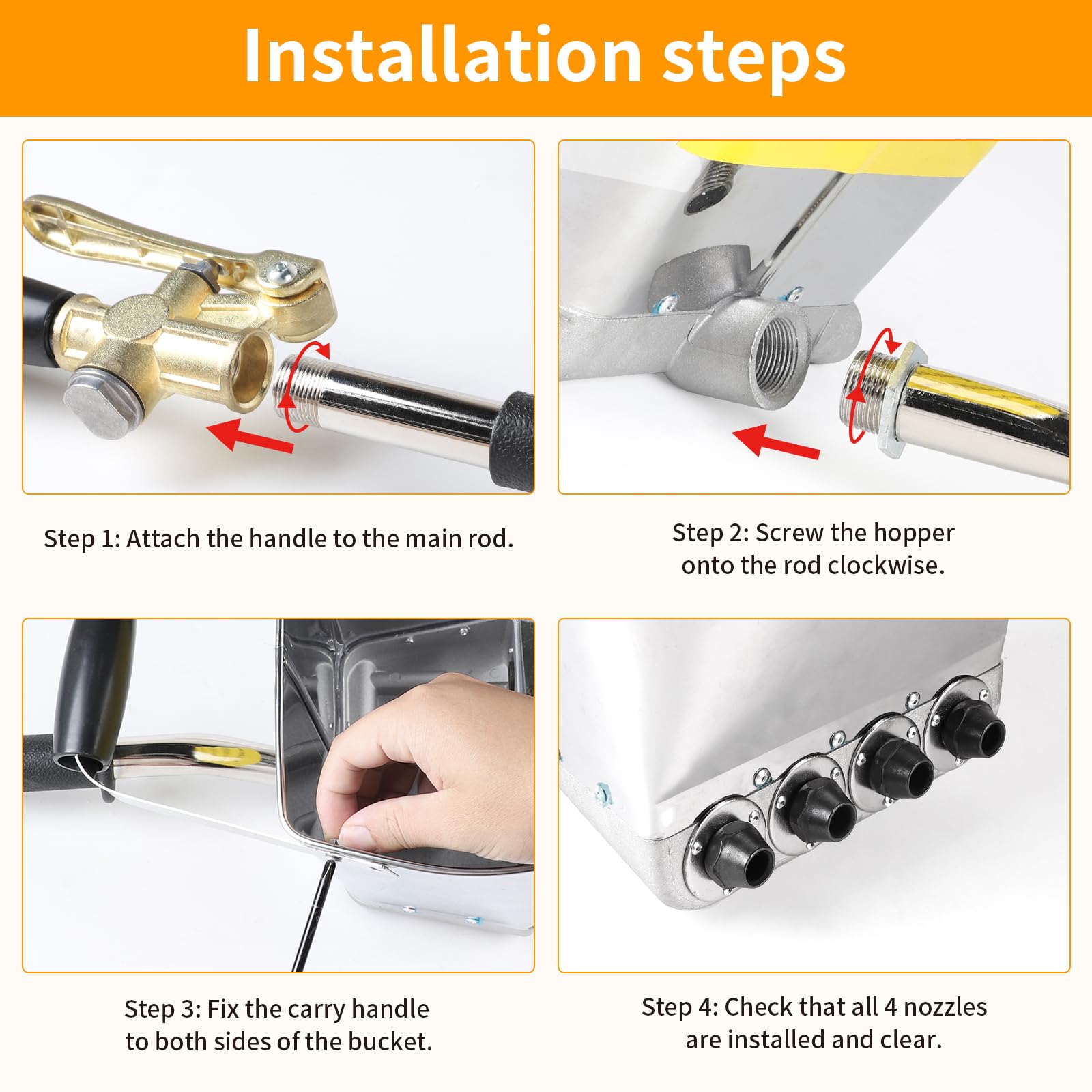 Installation steps

Step 1: Attach the handle to the main rod.

Step 2: Screw the hopper onto the rod clockwise.

Step 3: Fix the carry handle to both sides of the bucket.

Step 4: Check that all 4 nozzles are installed and clear.