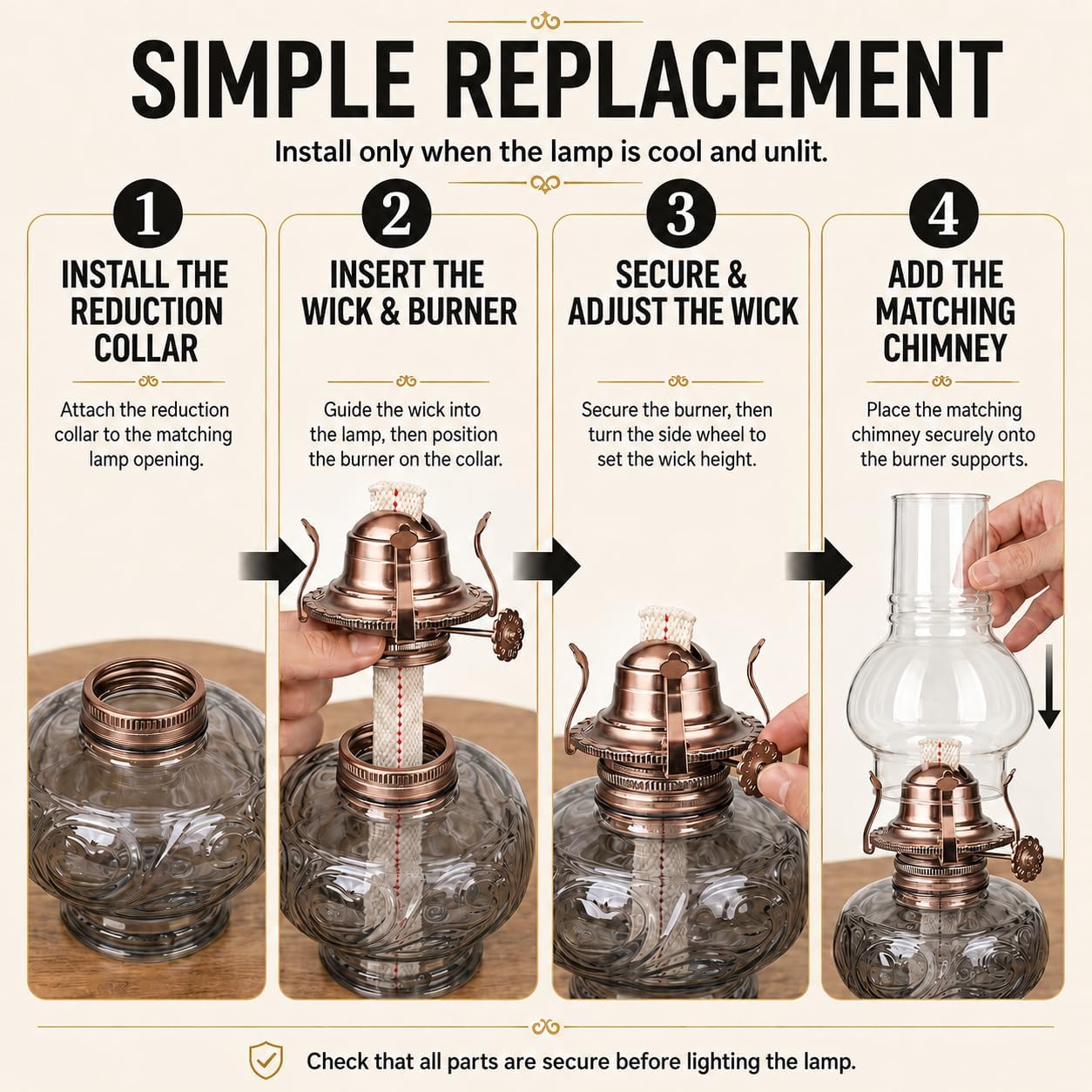 SIMPLE REPLACEMENT

Install only when the lamp is cool and unlit.

1

INSTALL THE REDUCTION COLLAR

Attach the reduction collar to the matching lamp opening.

2

INSERT THE WICK & BURNER

Guide the wick into the lamp, then position the burner on the collar.

3

SECURE & ADJUST THE WICK

Secure the burner, then turn the side wheel to set the wick height.

4

ADD THE MATCHING CHIMNEY

Place the matching chimney securely onto the burner supports.

Check that all parts are secure before lighting the lamp.