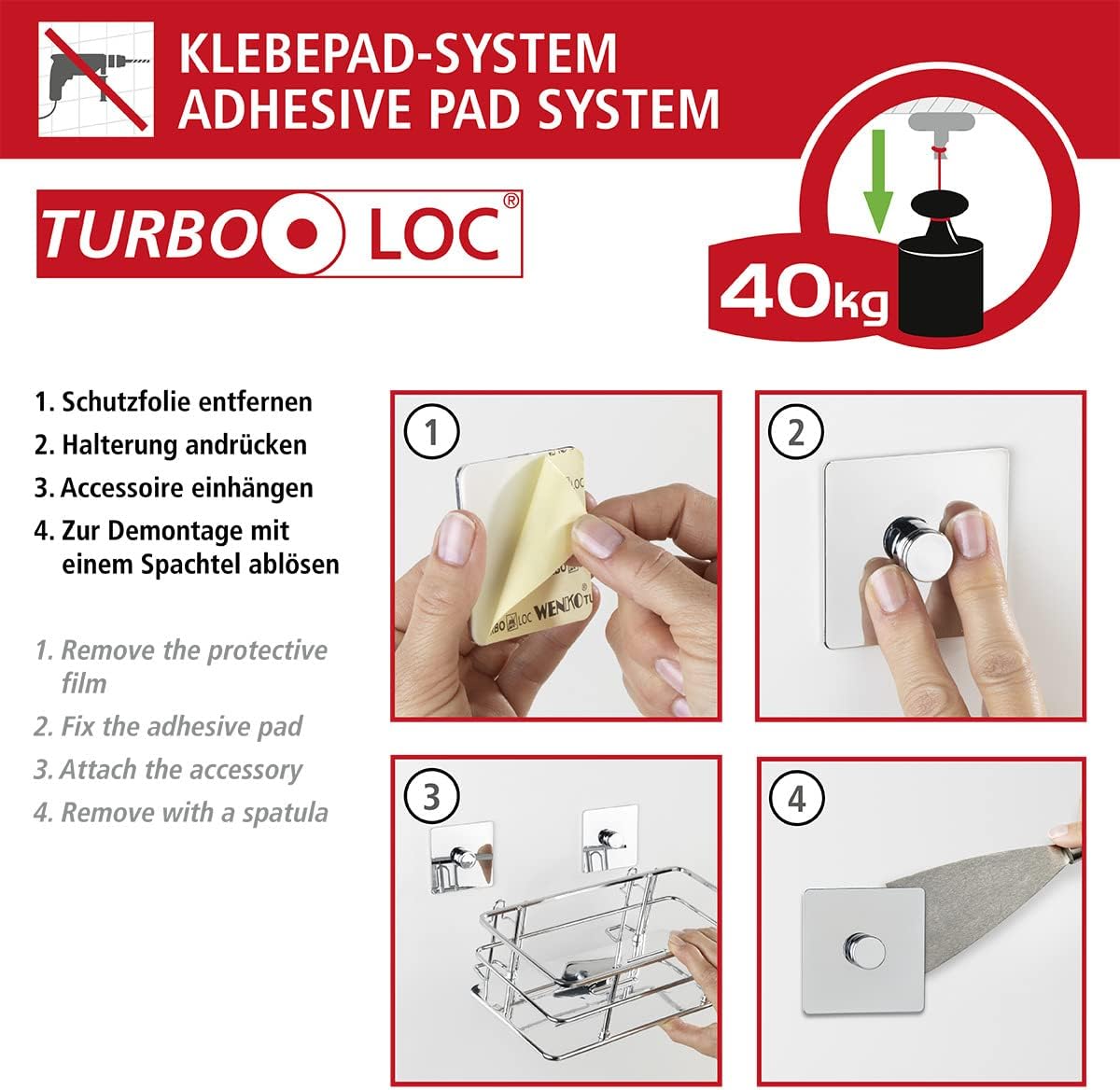 KLEBEPAD-SYSTEM
ADHESIVE PAD SYSTEM

TURBO LOC®

40kg

1. Schutzfolie entfernen
2. Halterung andrücken
3. Accessoire einhängen
4. Zur Demontage mit einem Spachtel ablösen

1. Remove the protective film
2. Fix the adhesive pad
3. Attach the accessory
4. Remove with a spatula

1

LOC

BO LOC WENKO TU

2

3

4