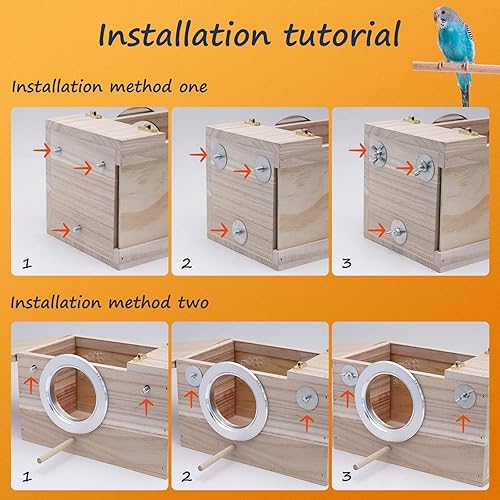 Installation tutorial

Installation method one

1

2

3

Installation method two

1

2

3