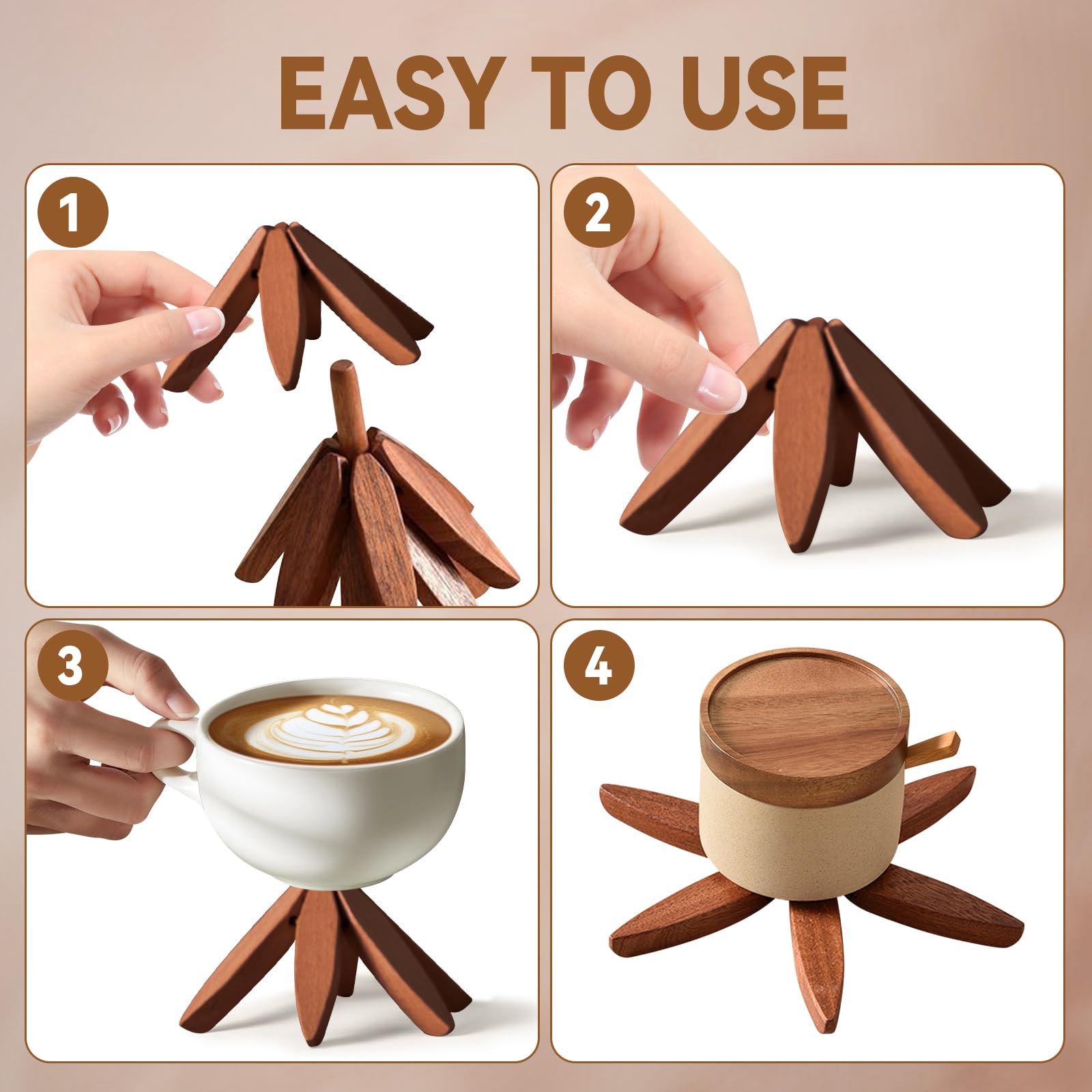 EASY TO USE

1

2

3

4