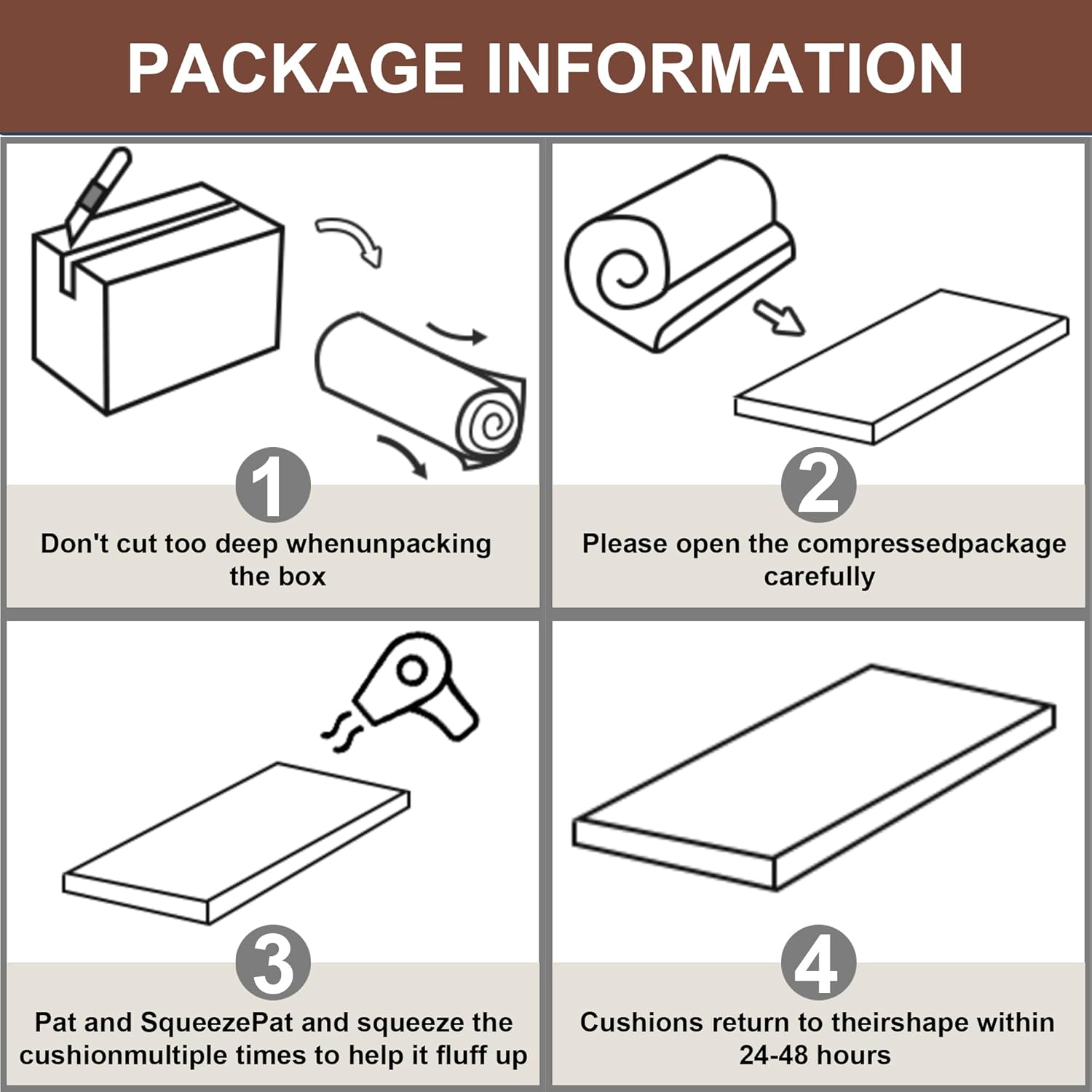 PACKAGE INFORMATION

1

Don't cut too deep whenunpacking the box

2

Please open the compressedpackage carefully

3

Pat and SqueezePat and squeeze the cushionmultiple times to help it fluff up

4

Cushions return to theirshape within 24-48 hours