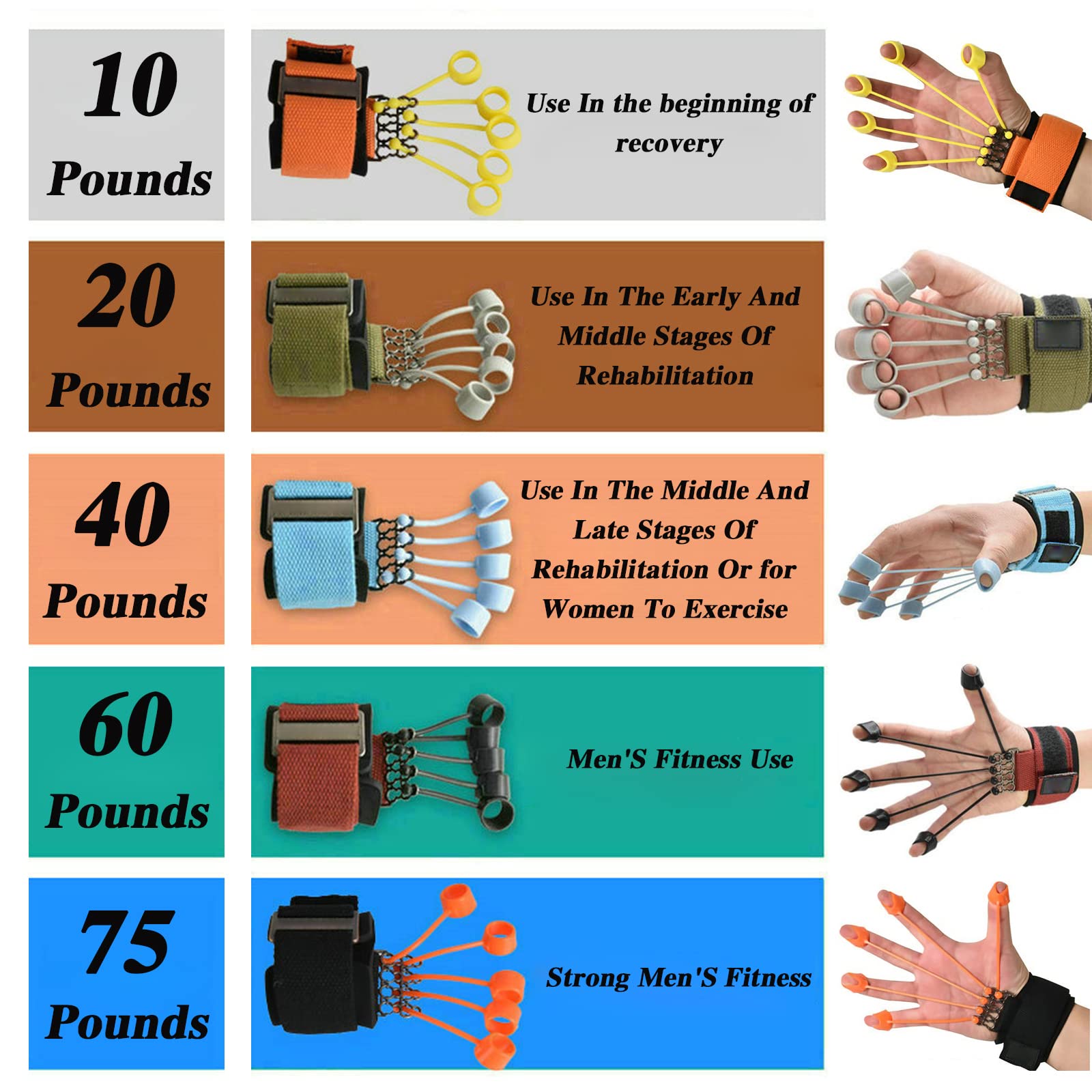 10 Pounds

Use In the beginning of recovery

20 Pounds

Use In The Early And Middle Stages Of Rehabilitation

40 Pounds

Use In The Middle And Late Stages Of Rehabilitation Or for Women To Exercise

60 Pounds

Men'S Fitness Use

75 Pounds

Strong Men'S Fitness