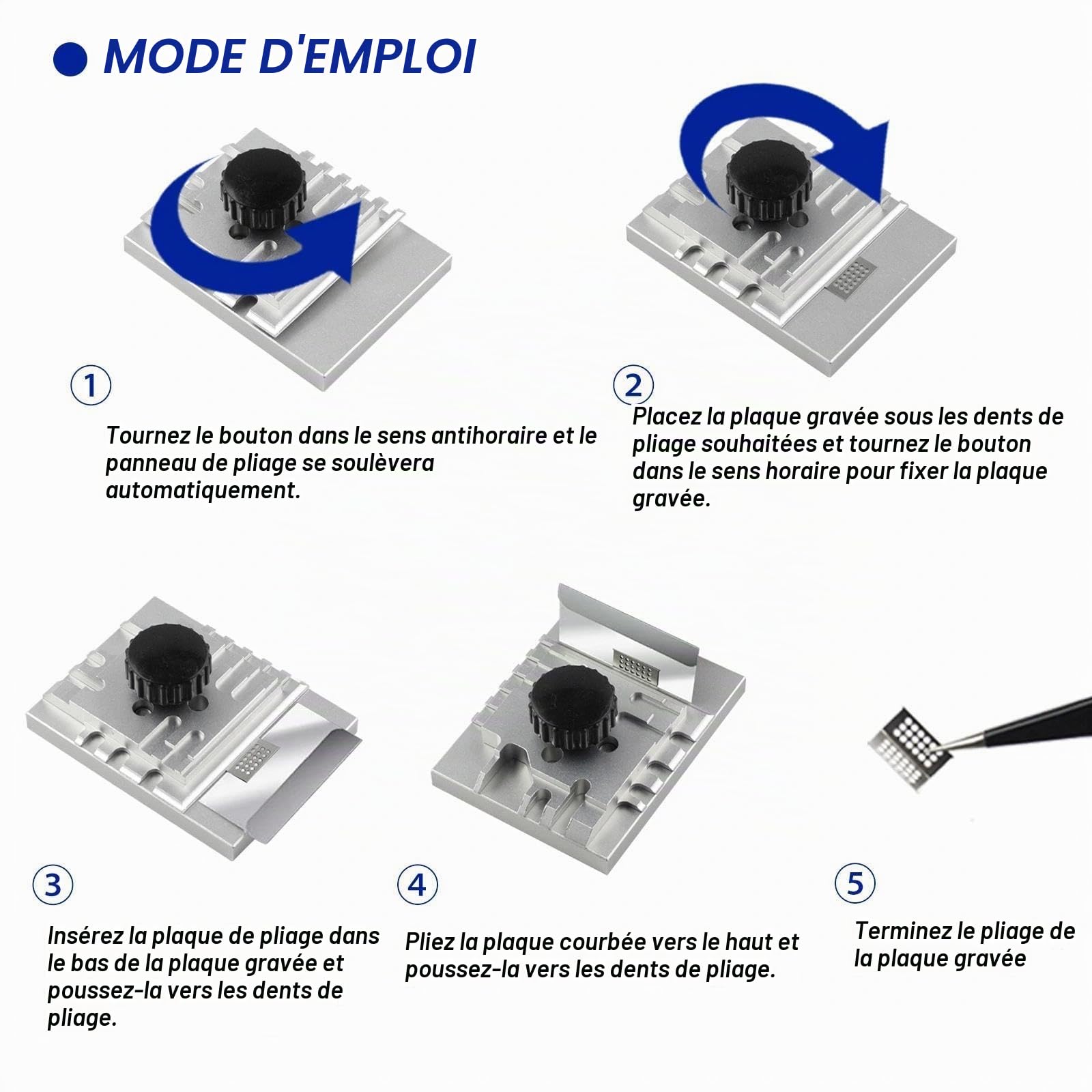 MODE D'EMPLOI

①

Tournez le bouton dans le sens antihoraire et le panneau de pliage se soulèvera automatiquement.

②

Placez la plaque gravée sous les dents de pliage souhaitées et tournez le bouton dans le sens horaire pour fixer la plaque gravée.

③

Insérez la plaque de pliage dans le bas de la plaque gravée et poussez-la vers les dents de pliage.

④

Pliez la plaque courbée vers le haut et poussez-la vers les dents de pliage.

⑤

Terminez le pliage de la plaque gravée