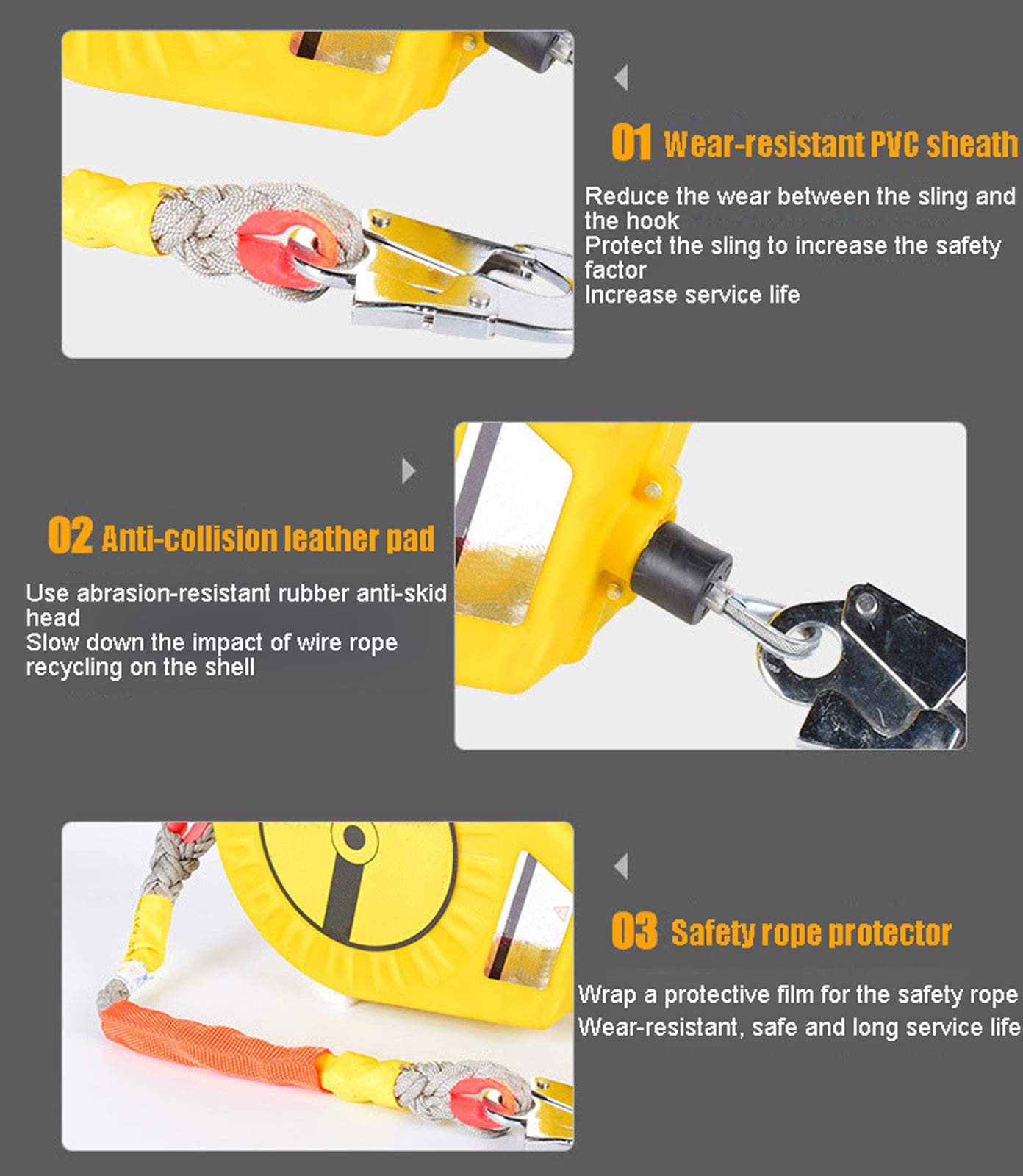 01 Wear-resistant PVC sheath

Reduce the wear between the sling and the hook
Protect the sling to increase the safety factor
Increase service life

02 Anti-collision leather pad

Use abrasion-resistant rubber anti-skid head
Slow down the impact of wire rope recycling on the shell

03 Safety rope protector

Wrap a protective film for the safety rope
Wear-resistant, safe and long service life