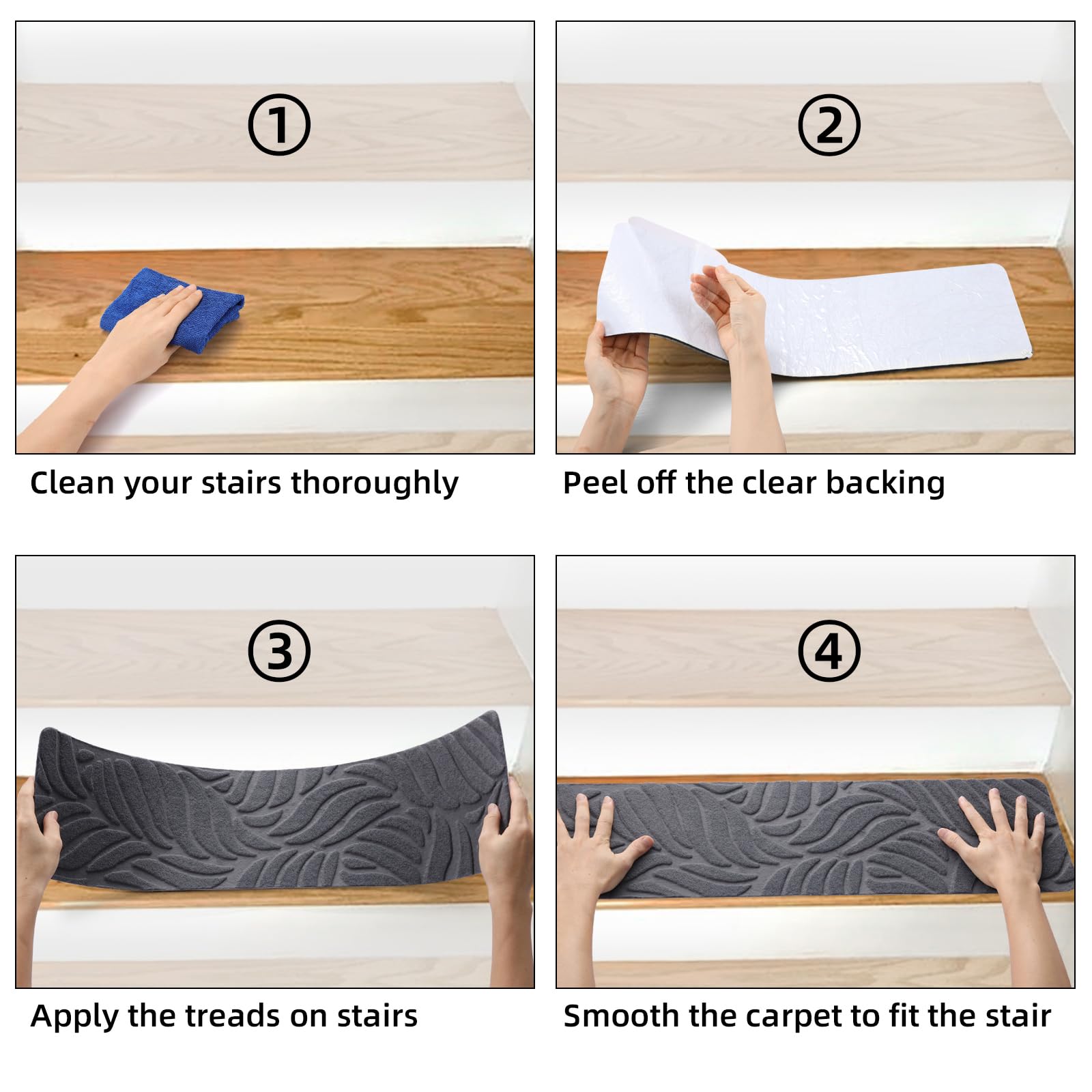 ①

Clean your stairs thoroughly

②

Peel off the clear backing

③

Apply the treads on stairs

④

Smooth the carpet to fit the stair