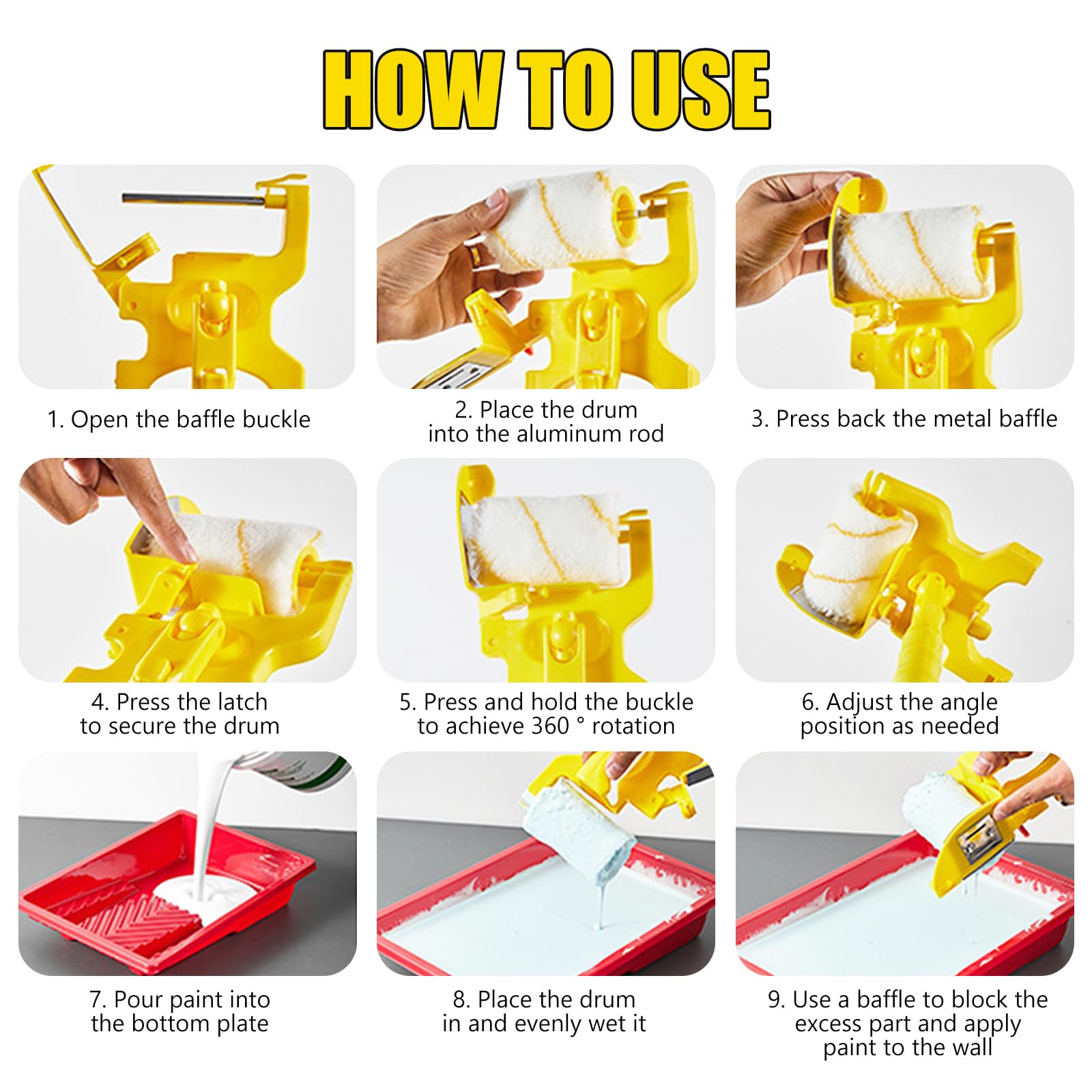 HOW TO USE

1. Open the baffle buckle

2. Place the drum into the aluminum rod

3. Press back the metal baffle

4. Press the latch to secure the drum

5. Press and hold the buckle to achieve 360 ° rotation

6. Adjust the angle position as needed

7. Pour paint into the bottom plate

8. Place the drum in and evenly wet it

9. Use a baffle to block the excess part and apply paint to the wall