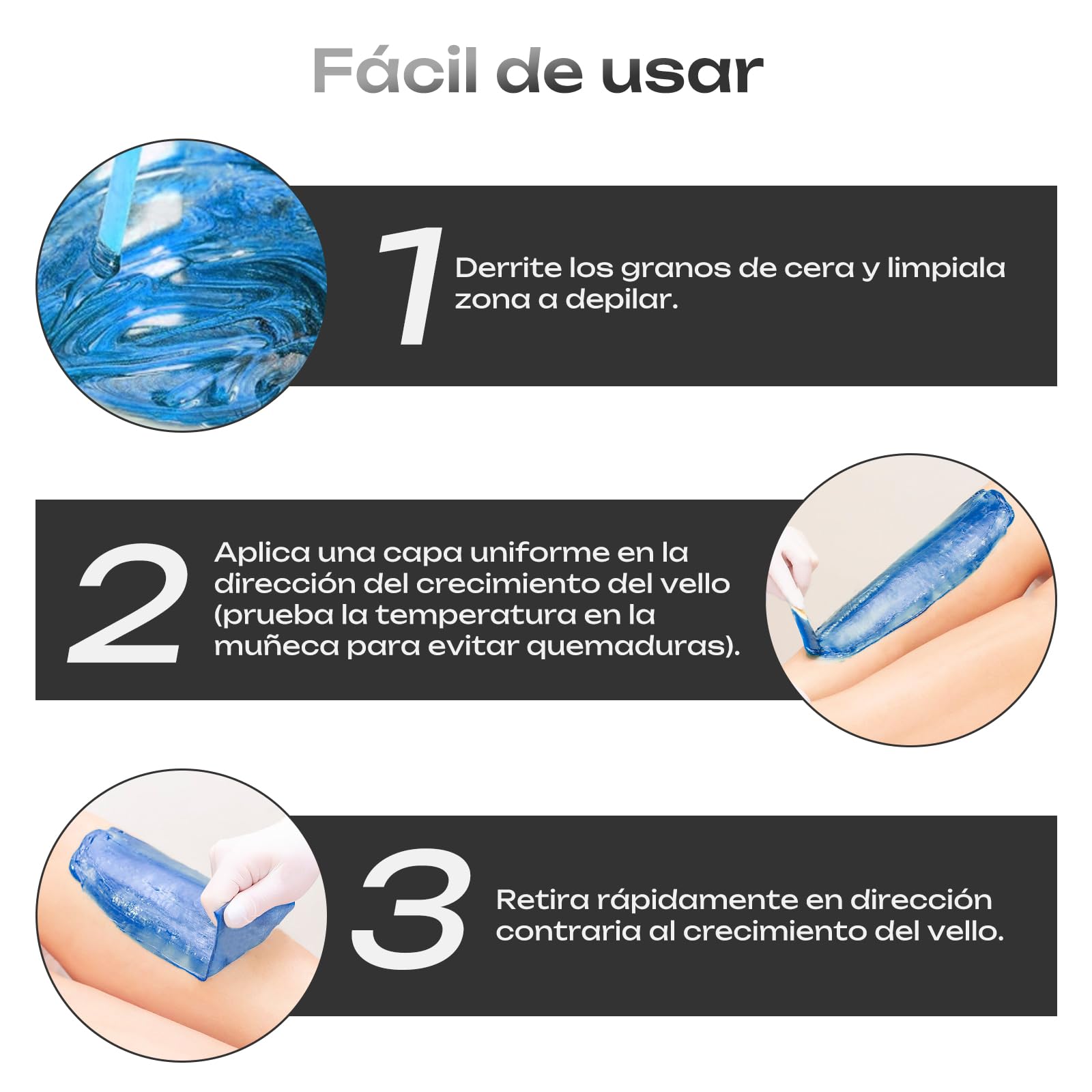 Fácil de usar

1 Derrite los granos de cera y limpiala zona a depilar.

2 Aplica una capa uniforme en la dirección del crecimiento del vello (prueba la temperatura en la muñeca para evitar quemaduras).

3 Retira rápidamente en dirección contraria al crecimiento del vello.