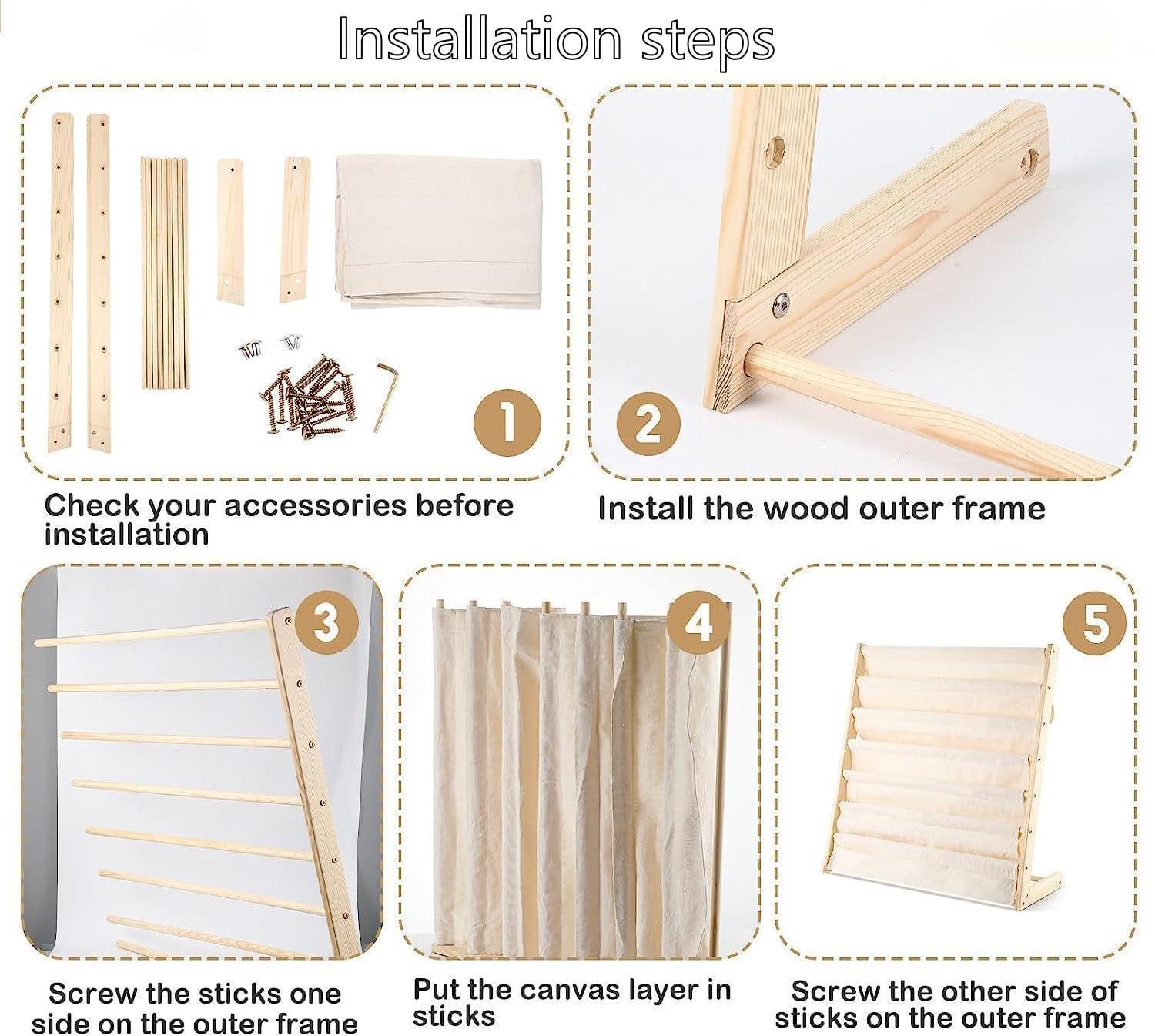 Installation steps

1

Check your accessories before installation

2

Install the wood outer frame

3

Screw the sticks one side on the outer frame

4

Put the canvas layer in sticks

5

Screw the other side of sticks on the outer frame