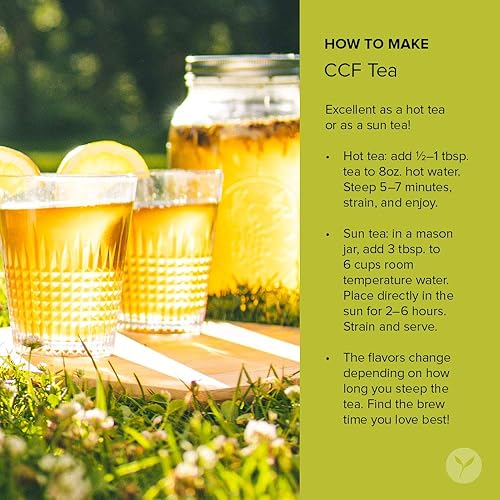 HOW TO MAKE
CCF Tea

Excellent as a hot tea or as a sun tea!

• Hot tea: add ½–1 tbsp. tea to 8oz. hot water. Steep 5–7 minutes, strain, and enjoy.

• Sun tea: in a mason jar, add 3 tbsp. to 6 cups room temperature water. Place directly in the sun for 2–6 hours. Strain and serve.

• The flavors change depending on how long you steep the tea. Find the brew time you love best!