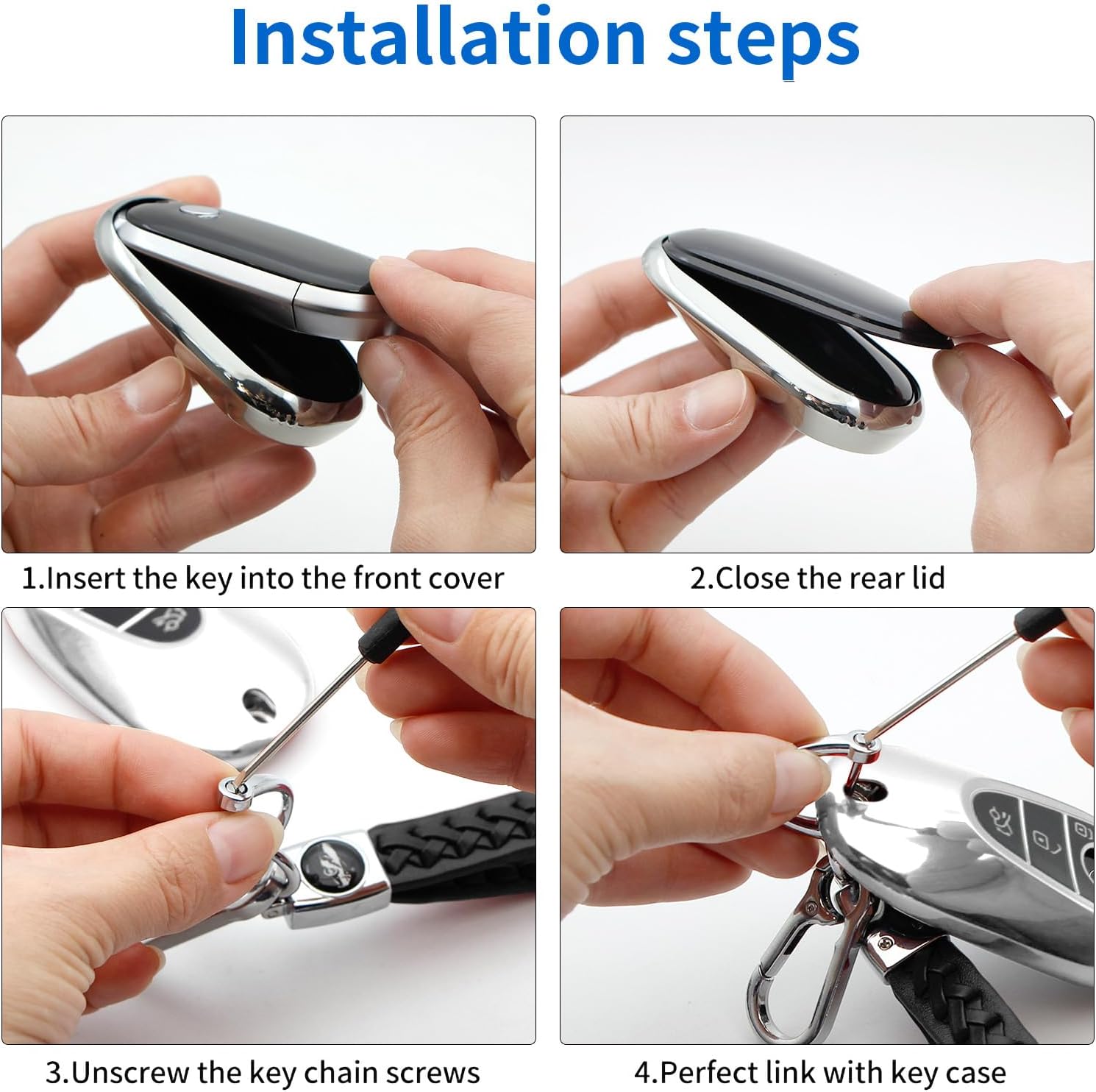 Installation steps

1.Insert the key into the front cover

2.Close the rear lid

3.Unscrew the key chain screws

4.Perfect link with key case