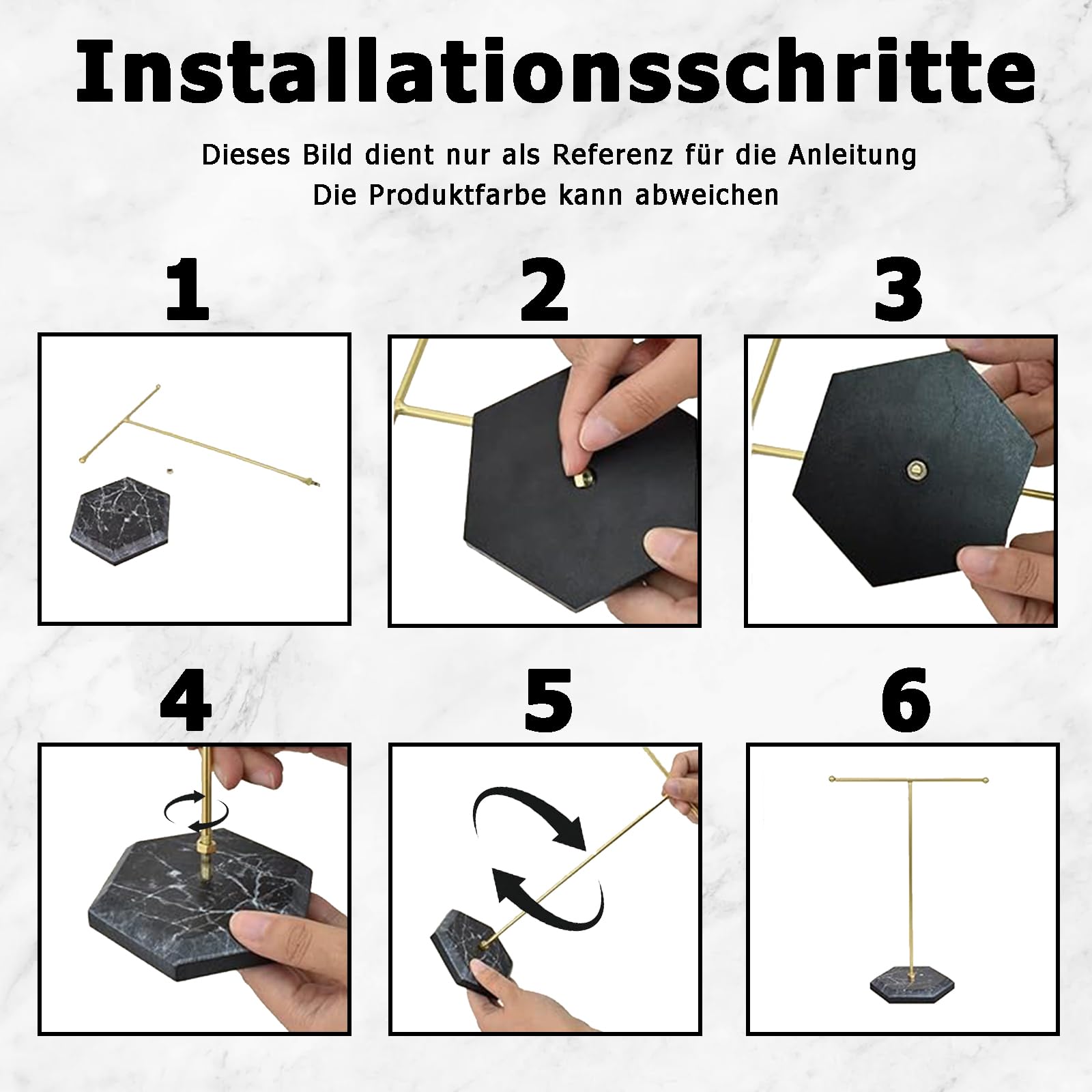 Installationsschritte

Dieses Bild dient nur als Referenz für die Anleitung
Die Produktfarbe kann abweichen

1

2

3

4

5

6