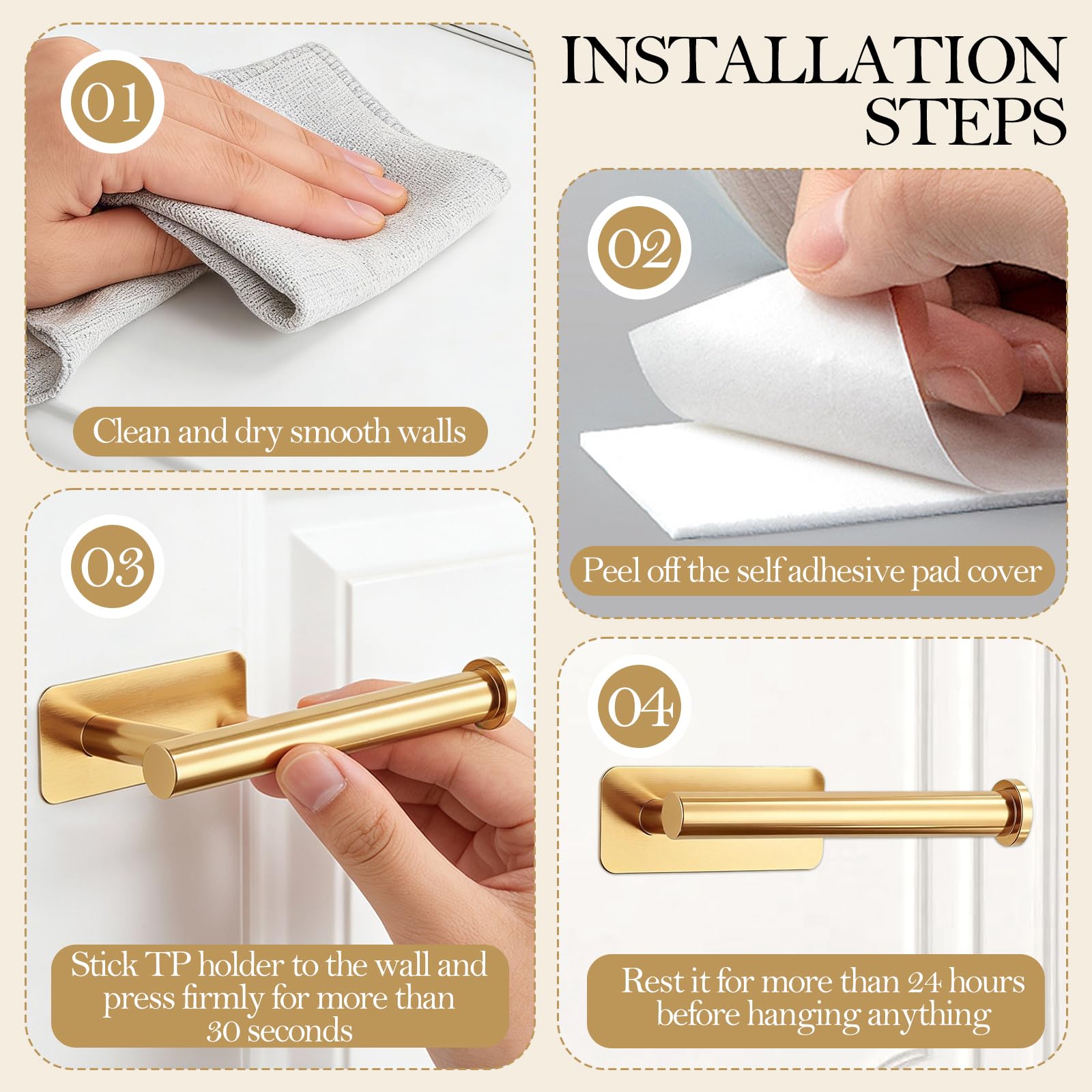 INSTALLATION STEPS

01

Clean and dry smooth walls

02

Peel off the self adhesive pad cover

03

Stick TP holder to the wall and press firmly for more than 30 seconds

04

Rest it for more than 24 hours before hanging anything