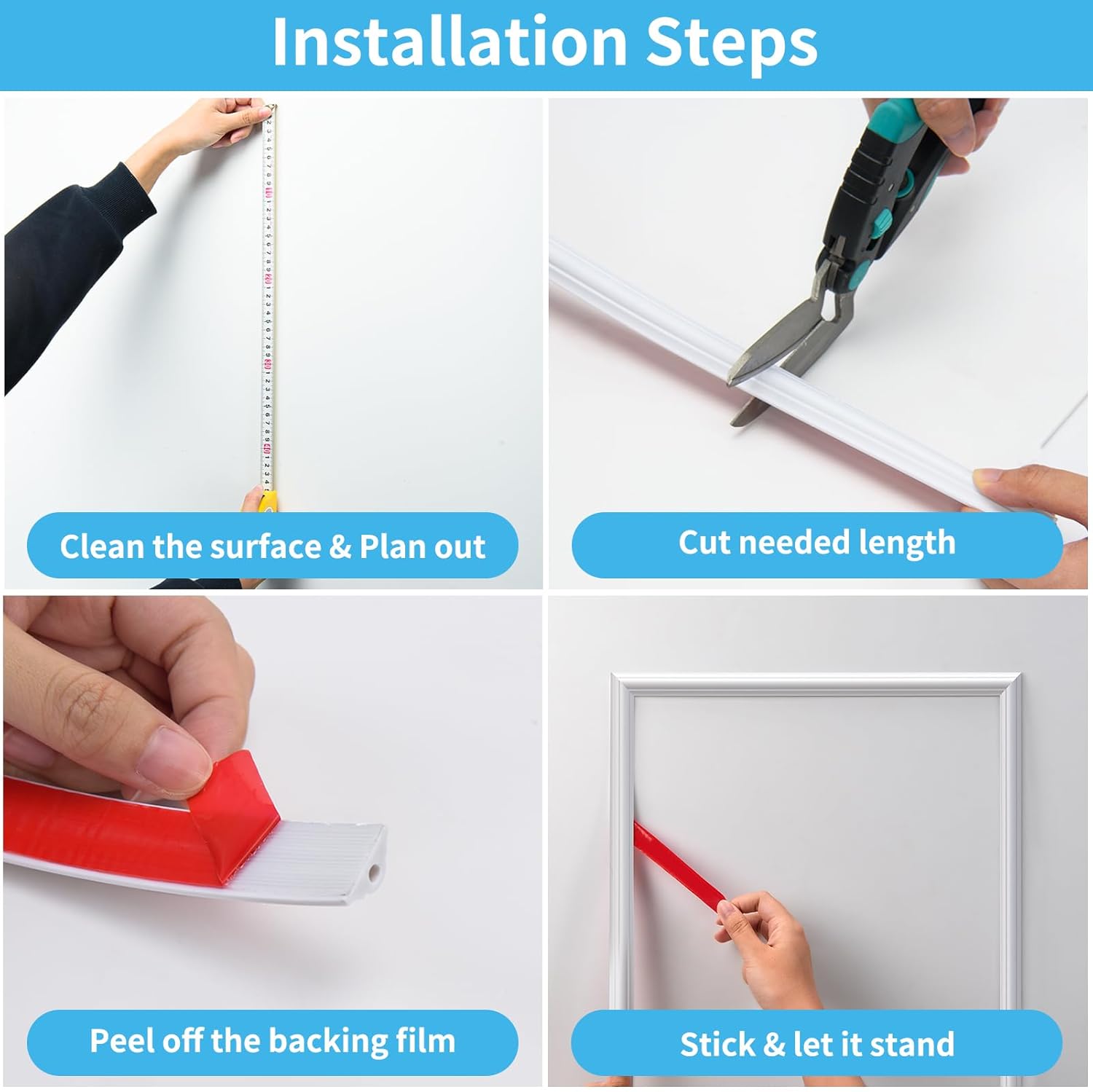 Installation Steps

Clean the surface & Plan out

Cut needed length

Peel off the backing film

Stick & let it stand