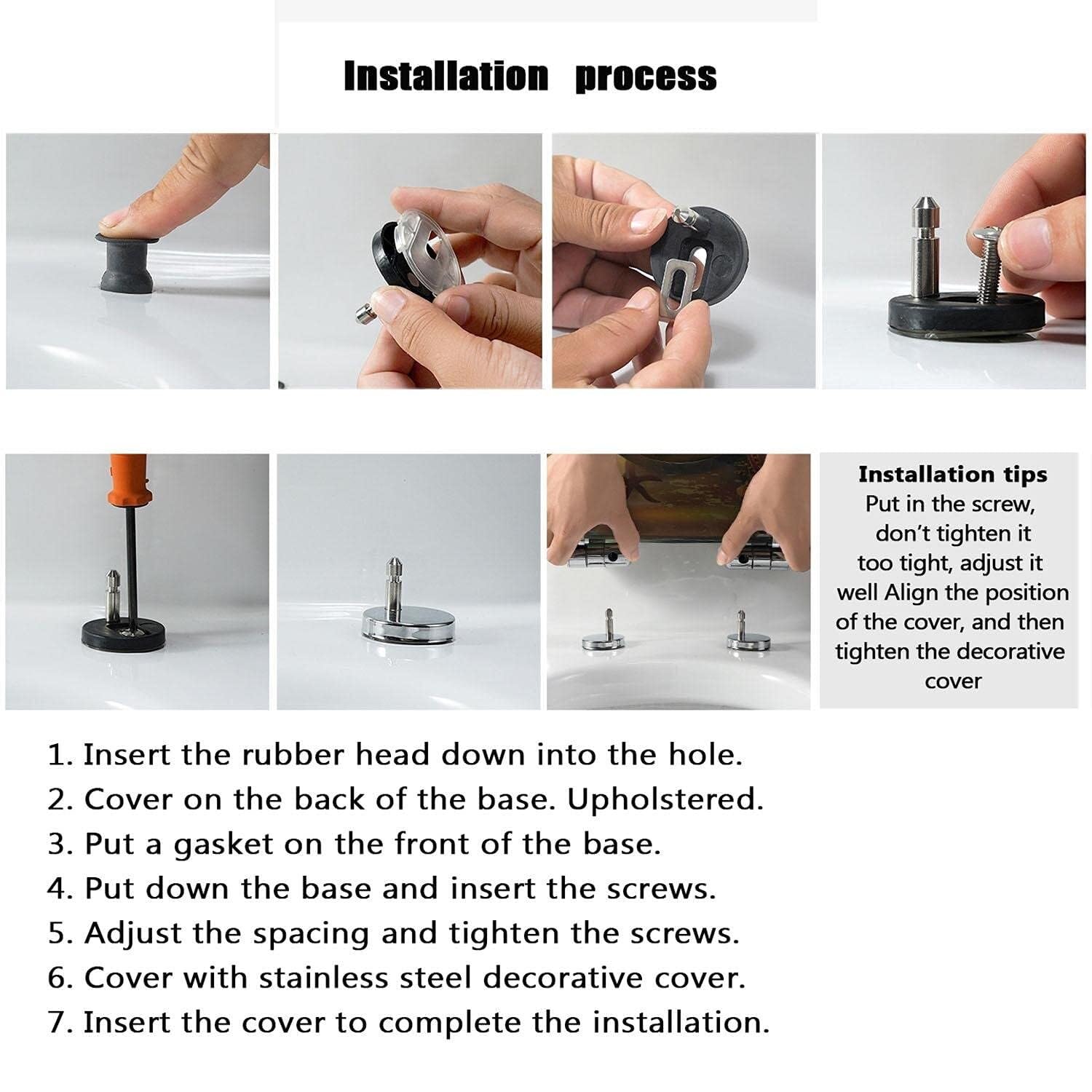 Installation process

Installation tips
Put in the screw, don't tighten it too tight, adjust it well Align the position of the cover, and then tighten the decorative cover

1. Insert the rubber head down into the hole.
2. Cover on the back of the base. Upholstered.
3. Put a gasket on the front of the base.
4. Put down the base and insert the screws.
5. Adjust the spacing and tighten the screws.
6. Cover with stainless steel decorative cover.
7. Insert the cover to complete the installation.