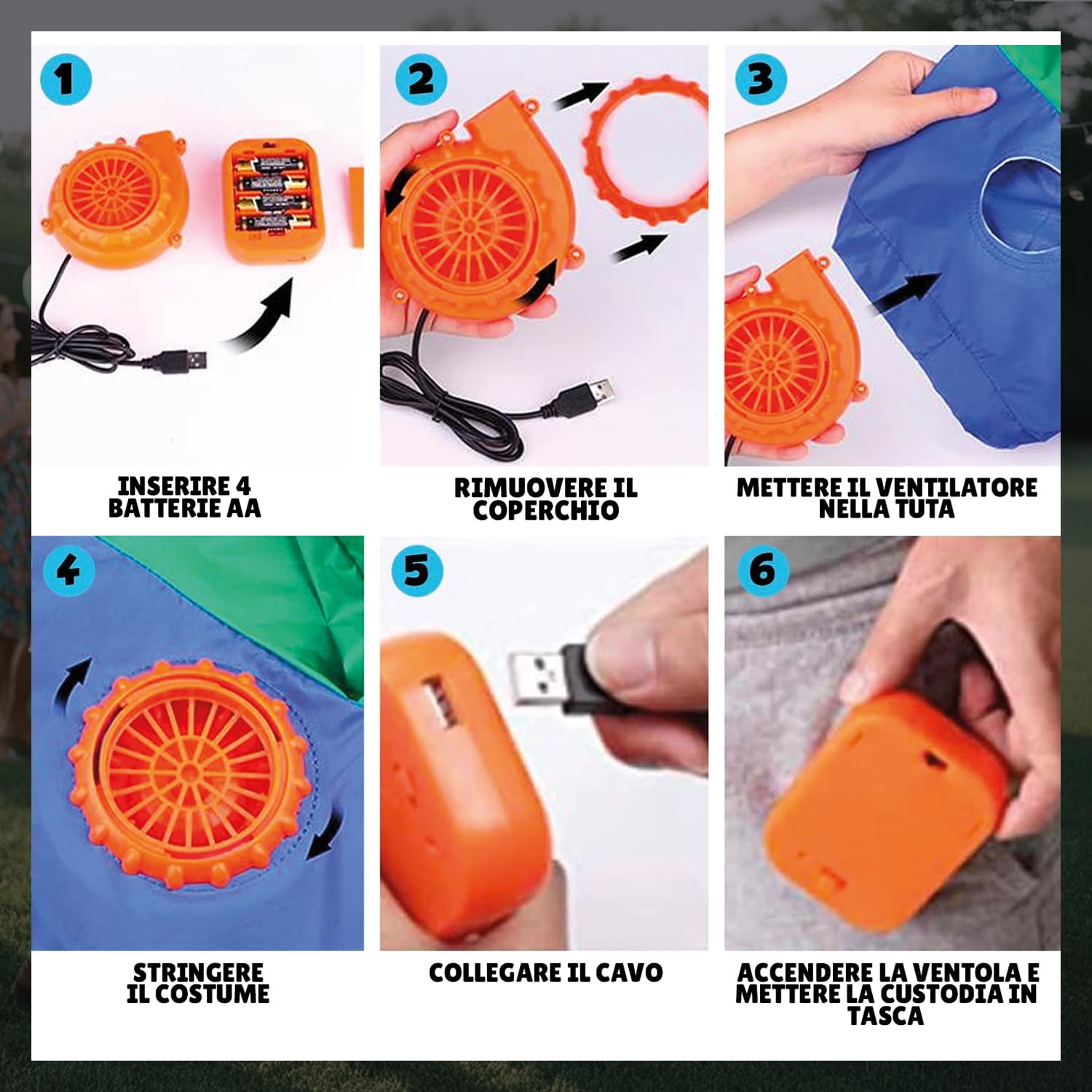 1

INSERIRE 4 BATTERIE AA

2

RIMUOVERE IL COPERCHIO

3

METTERE IL VENTILATORE NELLA TUTA

4

STRINGERE IL COSTUME

5

COLLEGARE IL CAVO

6

ACCENDERE LA VENTOLA E METTERE LA CUSTODIA IN TASCA