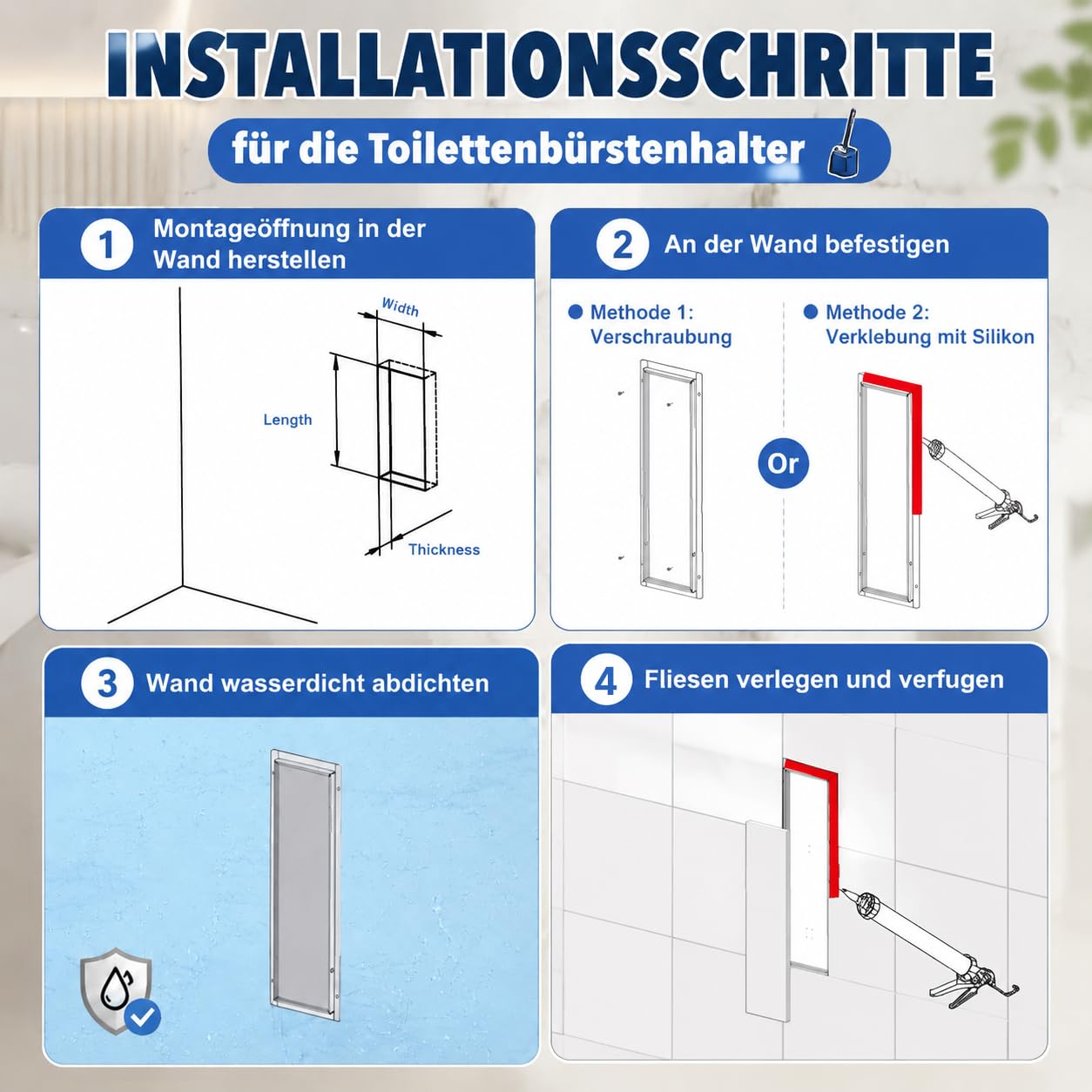 INSTALLATIONSSCHRITTE

für die Toilettenbürstenhalter

1 Montageöffnung in der Wand herstellen

Width

Length

Thickness

2 An der Wand befestigen

Methode 1: Verschraubung

Or

Methode 2: Verklebung mit Silikon

3 Wand wasserdicht abdichten

4 Fliesen verlegen und verfugen