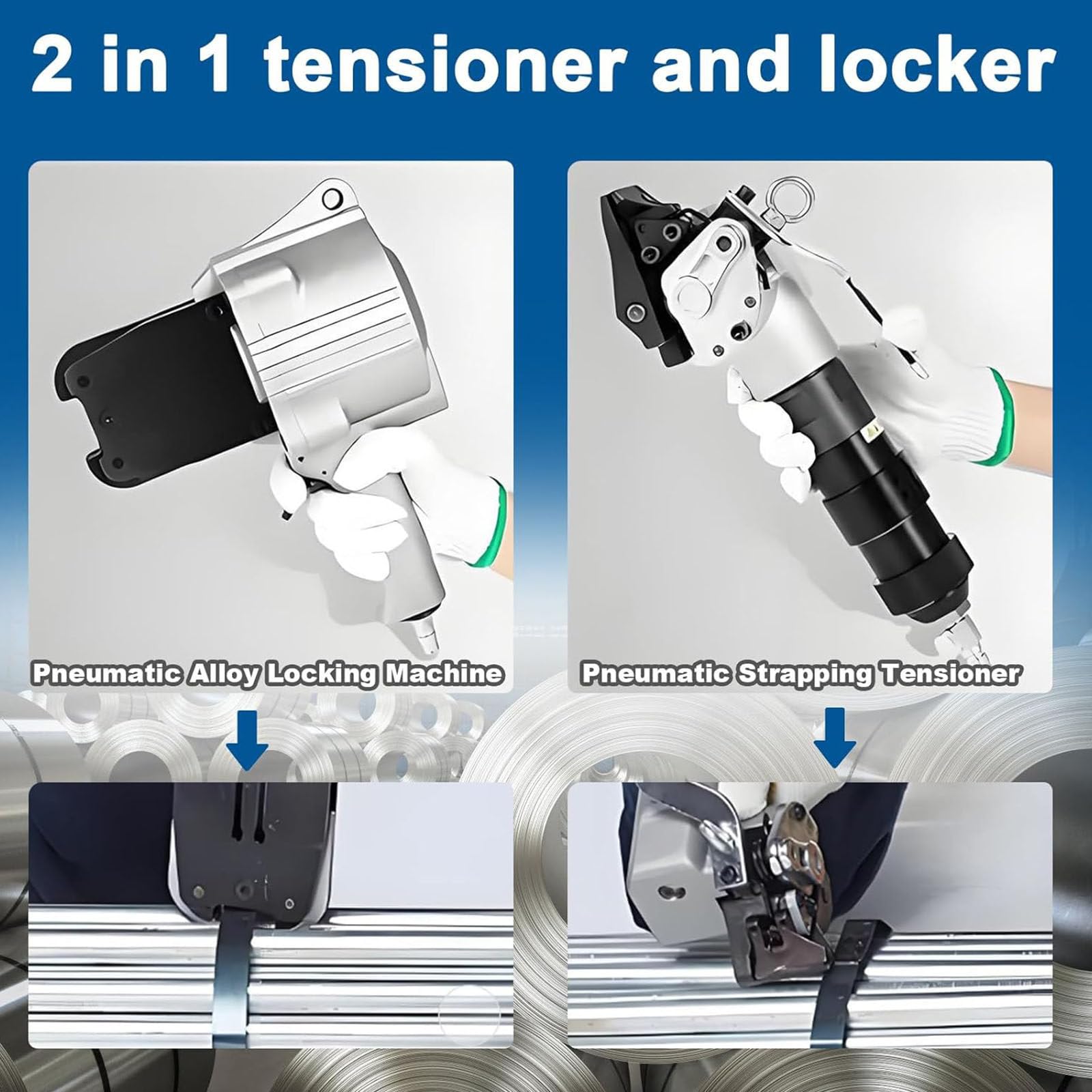 2 in 1 tensioner and locker

Pneumatic Alloy Locking Machine

Pneumatic Strapping Tensioner