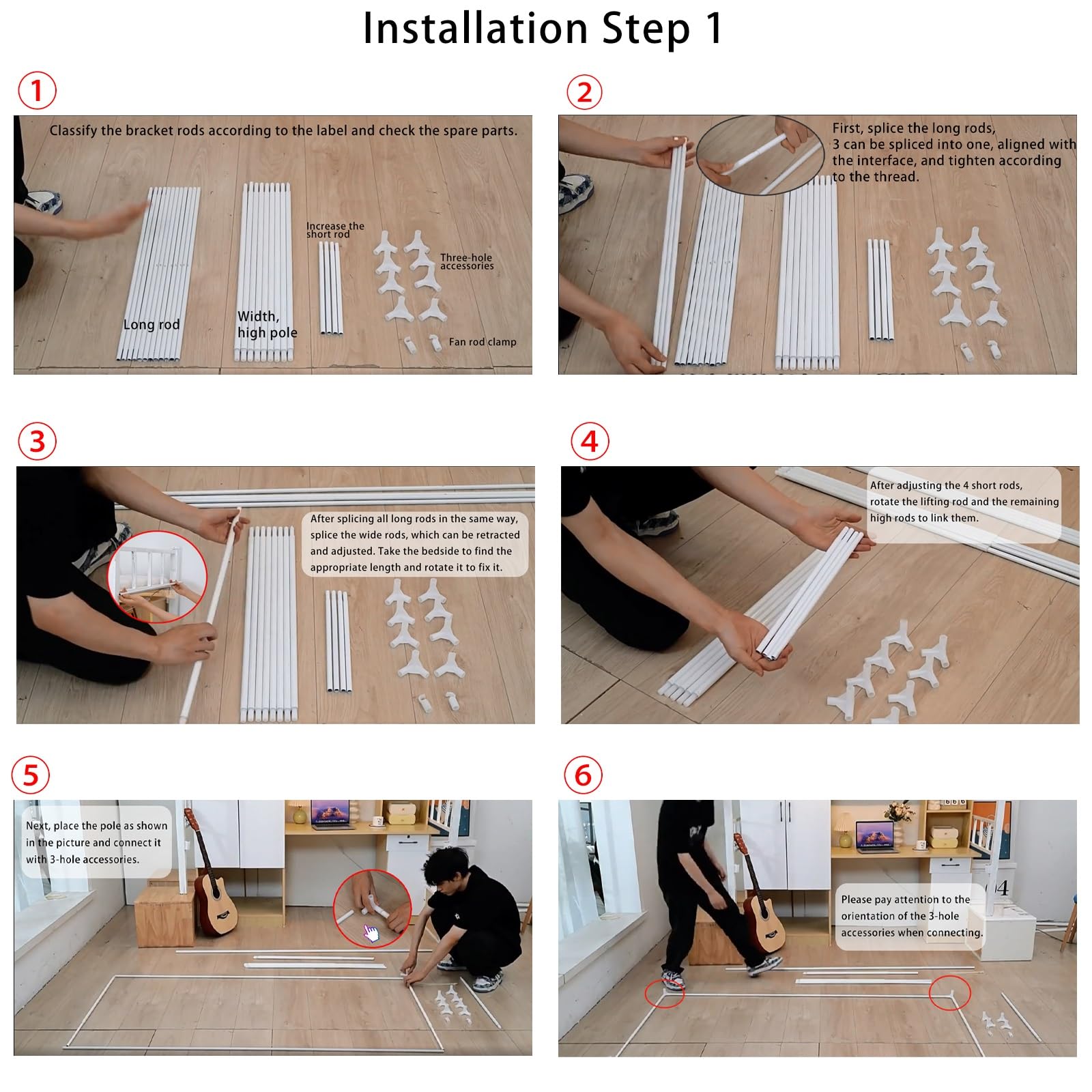 Installation Step 1

1

Classify the bracket rods according to the label and check the spare parts.

Long rod

Width, high pole

Increase the short rod

Three-hole accessories

Fan rod clamp

2

First, splice the long rods, 3 can be spliced into one, aligned with the interface, and tighten according to the thread.

3

After splicing all long rods in the same way, splice the wide rods, which can be retracted and adjusted. Take the bedside to find the appropriate length and rotate it to fix it.

4

After adjusting the 4 short rods, rotate the lifting rod and the remaining high rods to link them.

5

Next, place the pole as shown in the picture and connect it with 3-hole accessories.

6

Please pay attention to the orientation of the 3-hole accessories when connecting.