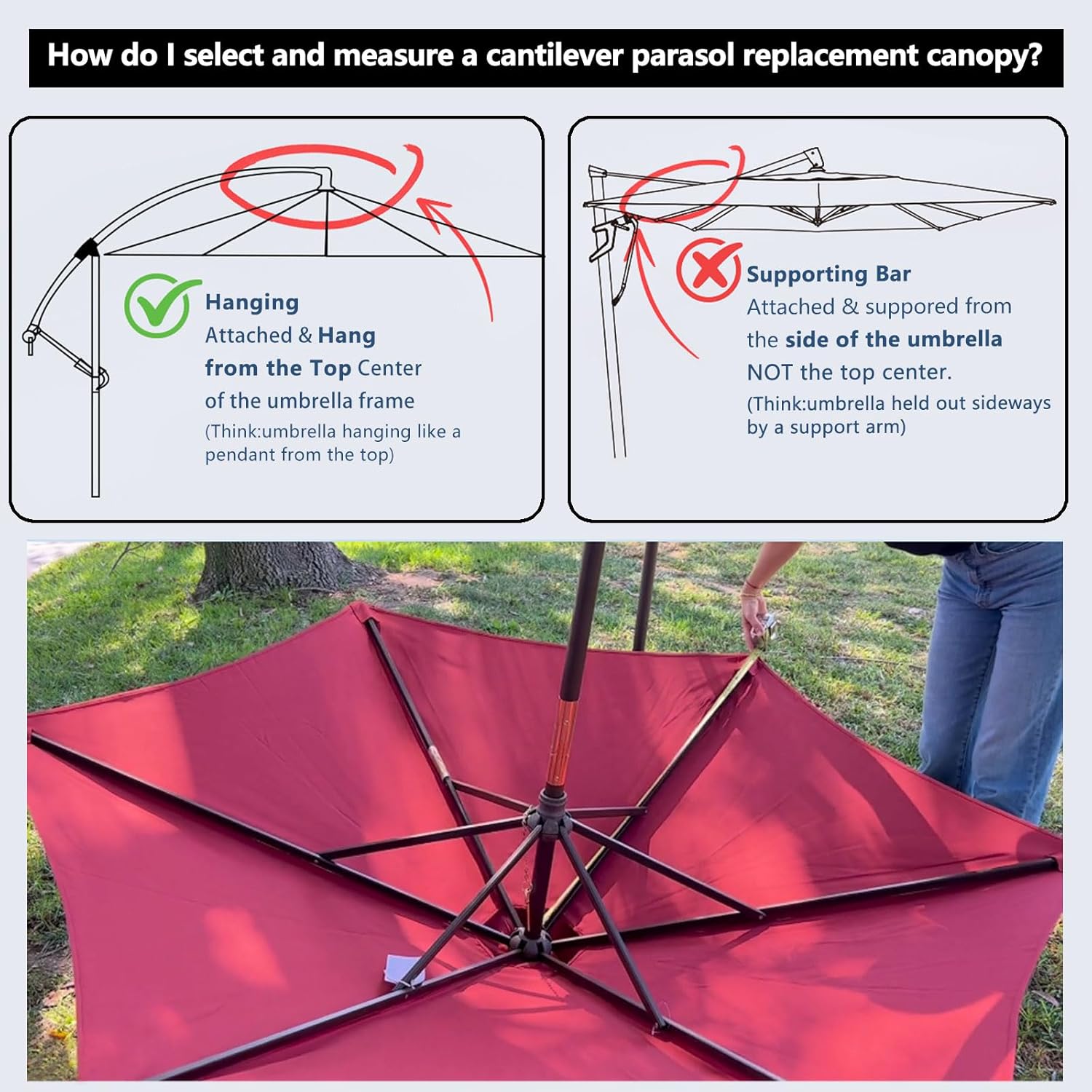 How do I select and measure a cantilever parasol replacement canopy?

Hanging
Attached & Hang from the Top Center of the umbrella frame
(Think:umbrella hanging like a pendant from the top)

Supporting Bar
Attached & suppored from the side of the umbrella NOT the top center.
(Think:umbrella held out sideways by a support arm)