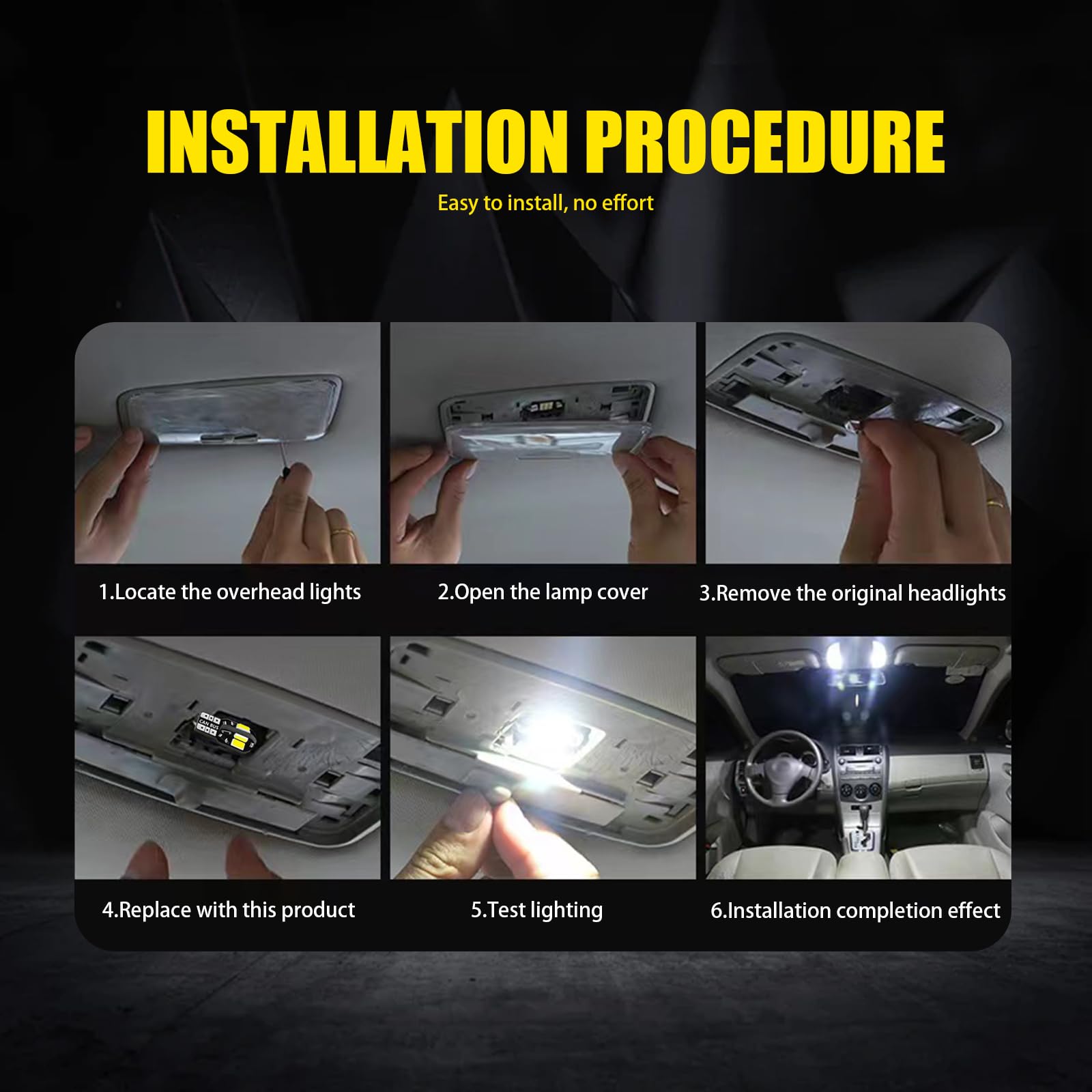 INSTALLATION PROCEDURE

Easy to install, no effort

1.Locate the overhead lights

2.Open the lamp cover

3.Remove the original headlights

CAN BUS

4.Replace with this product

5.Test lighting

6.Installation completion effect