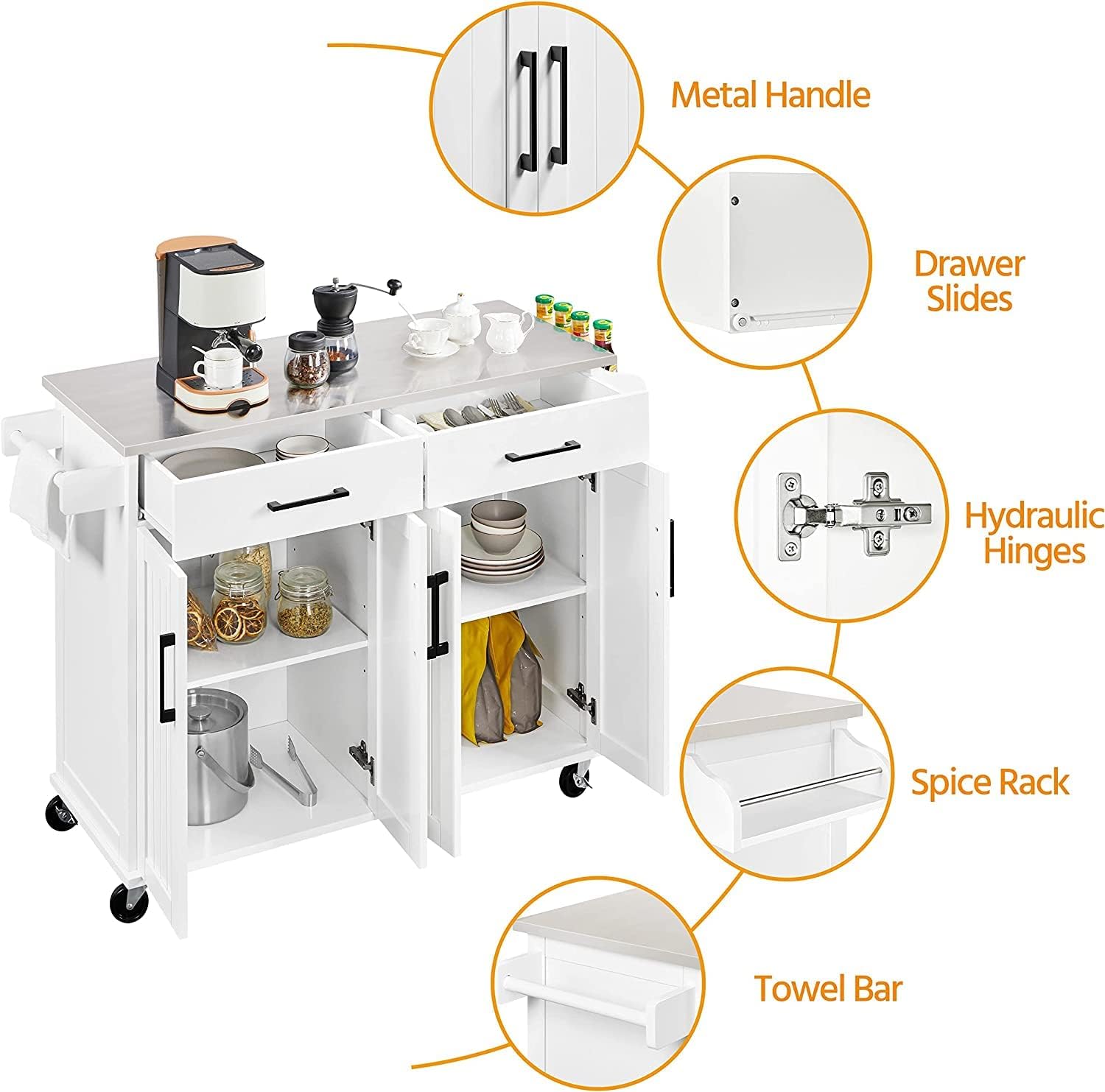 Metal Handle

Drawer Slides

Hydraulic Hinges

Spice Rack

Towel Bar