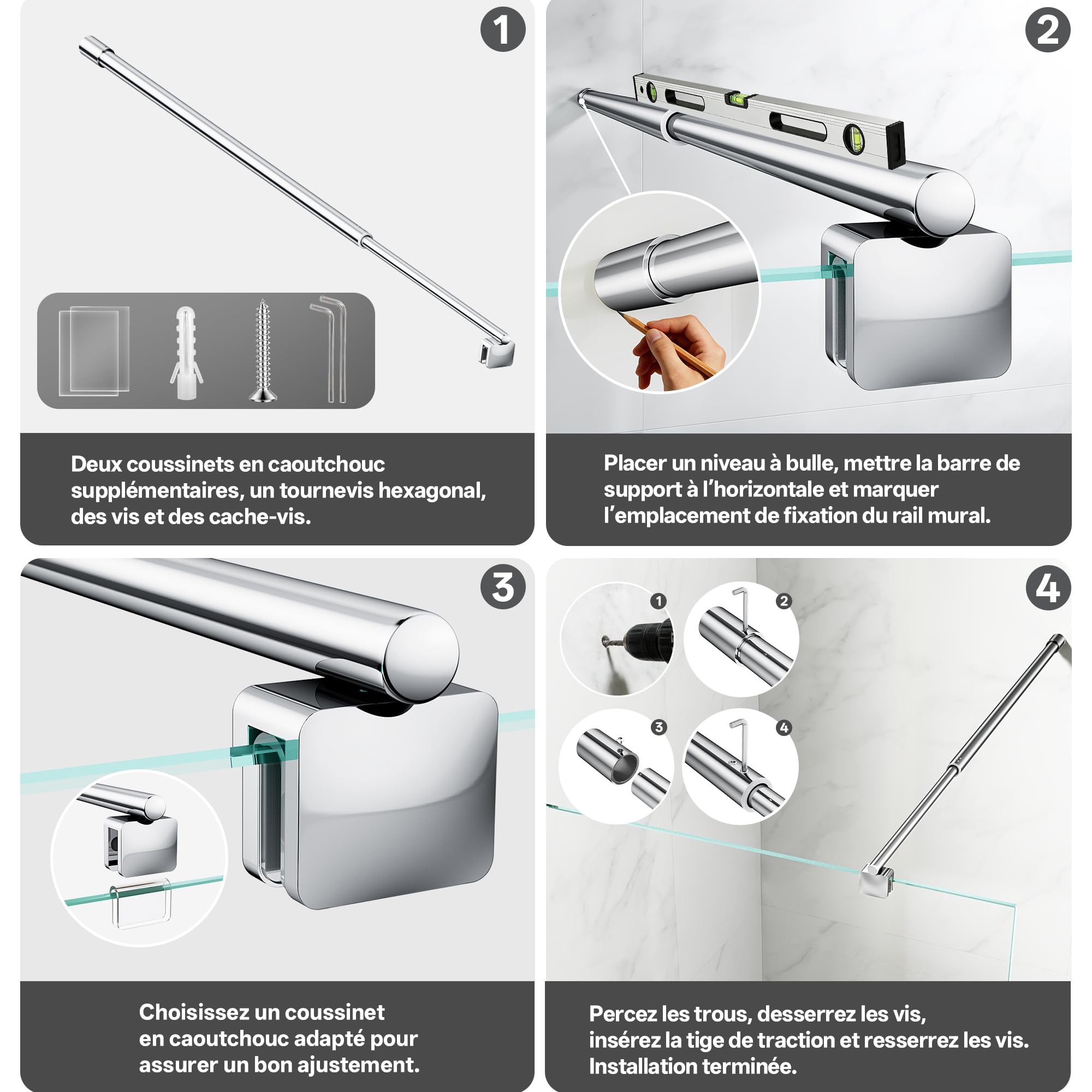 1

Deux coussinets en caoutchouc supplémentaires, un tournevis hexagonal, des vis et des cache-vis.

2

Placer un niveau à bulle, mettre la barre de support à l'horizontale et marquer l'emplacement de fixation du rail mural.

3

Choisissez un coussinet en caoutchouc adapté pour assurer un bon ajustement.

4

1

2

3

4

Percez les trous, desserrez les vis, insérez la tige de traction et resserrez les vis. Installation terminée.