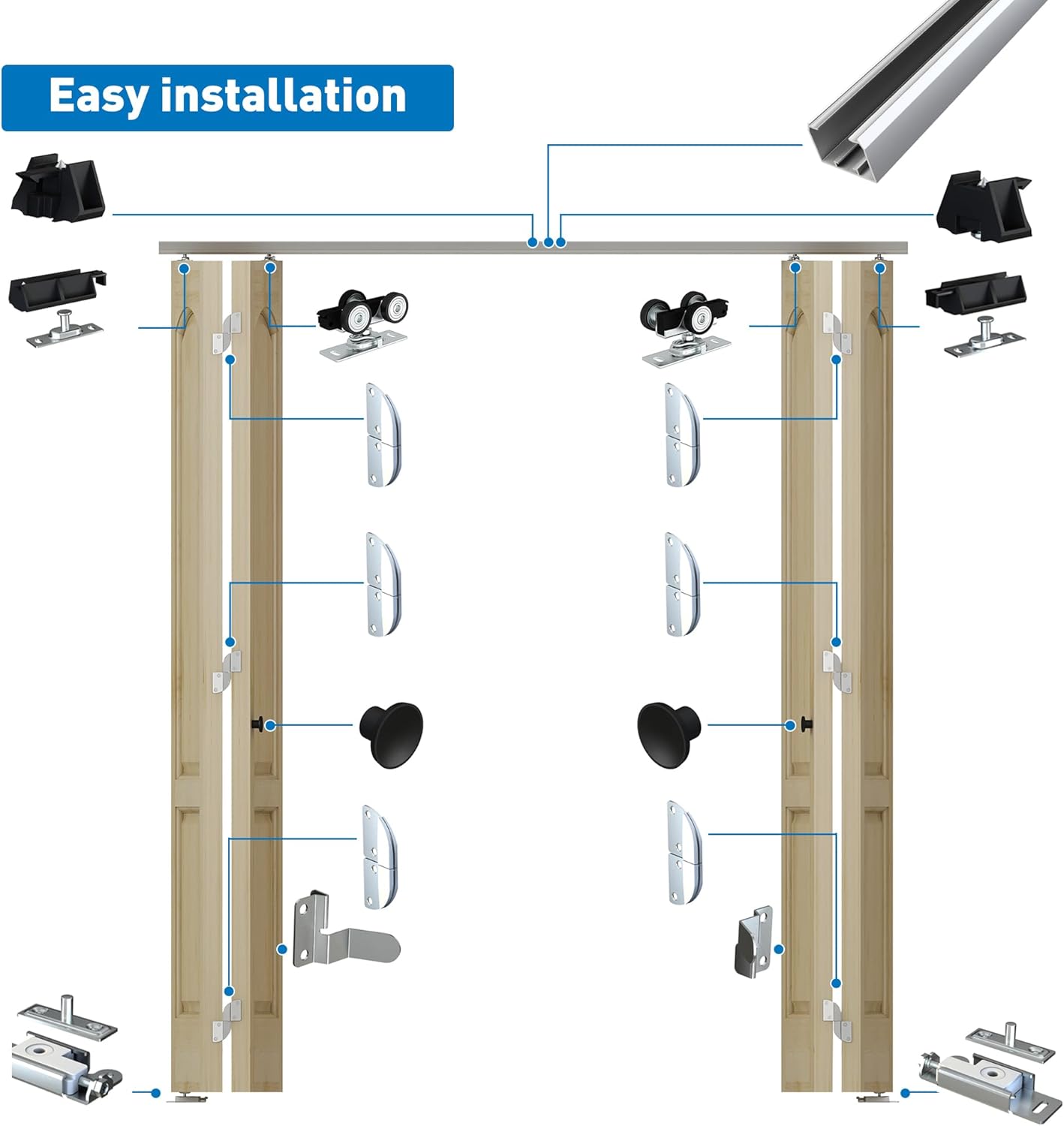 Easy installation