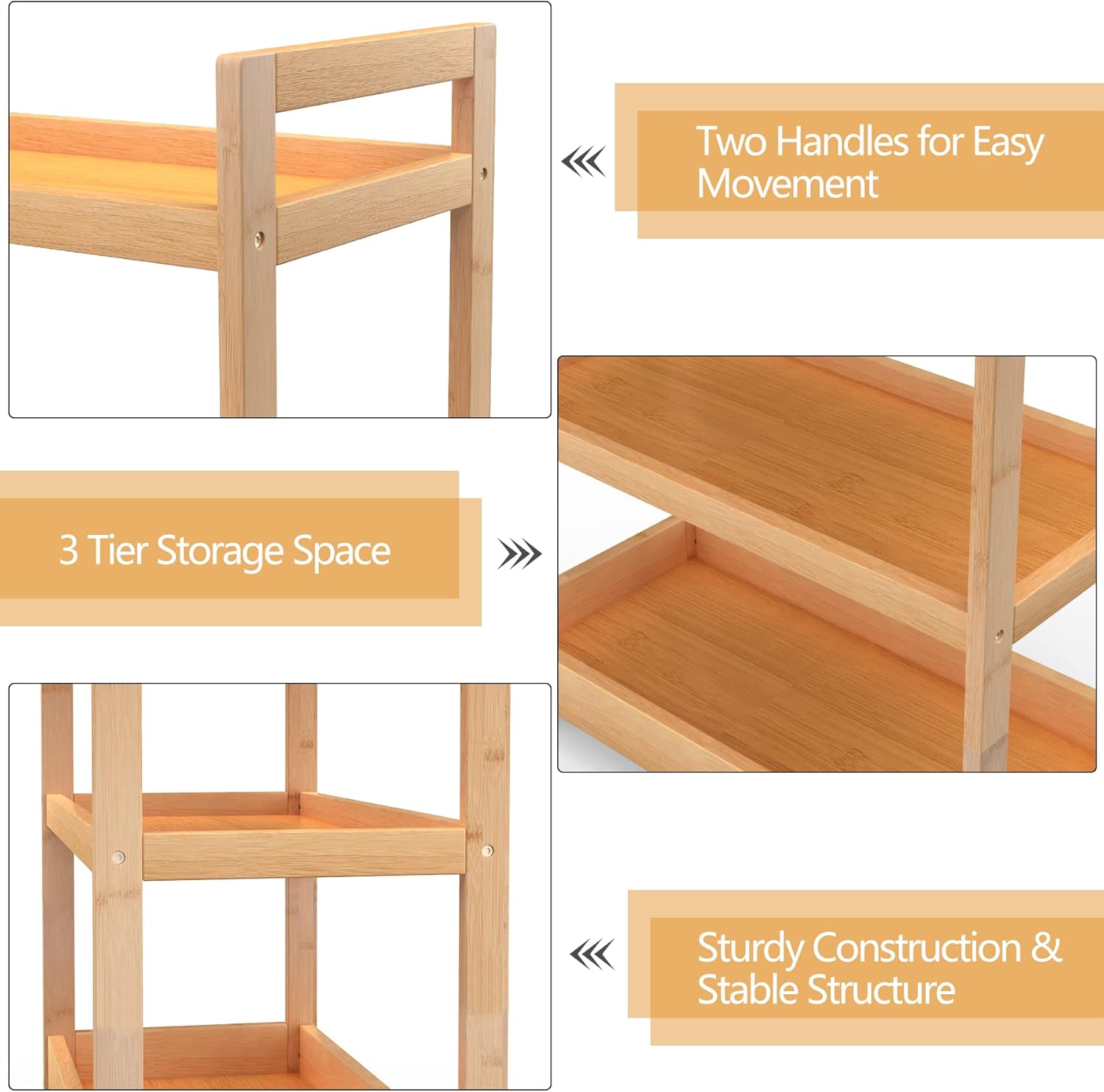 Two Handles for Easy Movement

3 Tier Storage Space

Sturdy Construction & Stable Structure