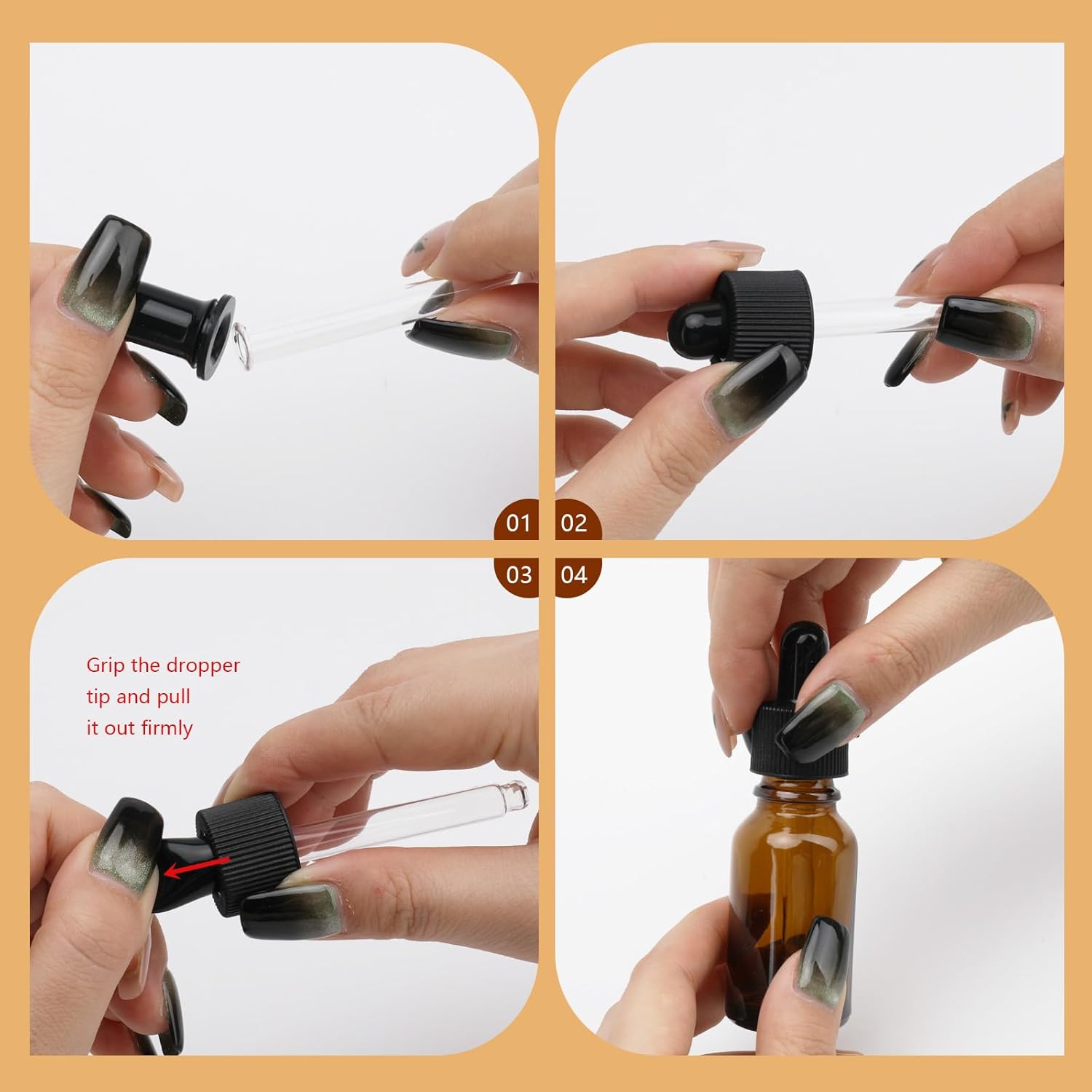 01 02

03 04

Grip the dropper tip and pull it out firmly