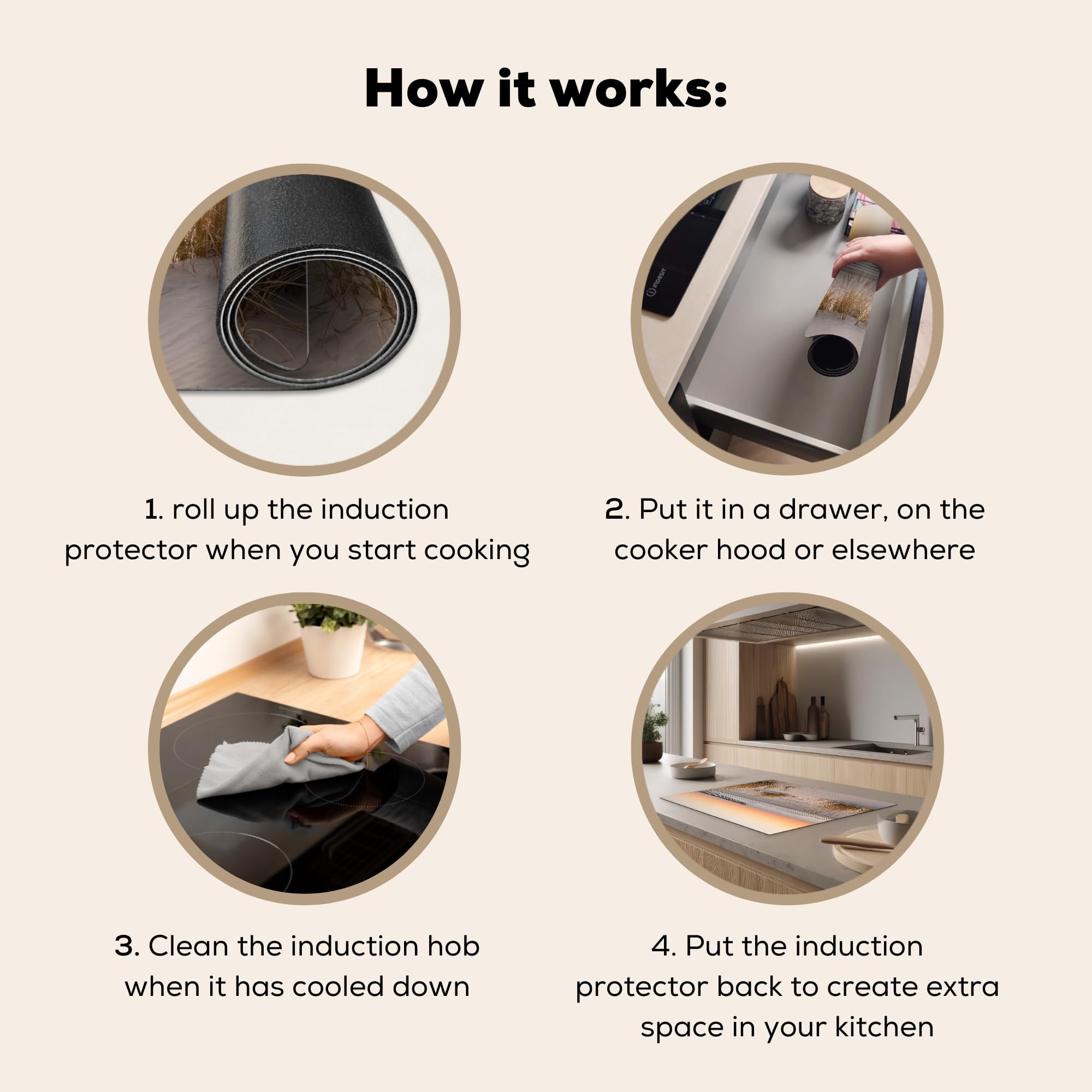 How it works:

1. roll up the induction protector when you start cooking

2. Put it in a drawer, on the cooker hood or elsewhere

3. Clean the induction hob when it has cooled down

4. Put the induction protector back to create extra space in your kitchen