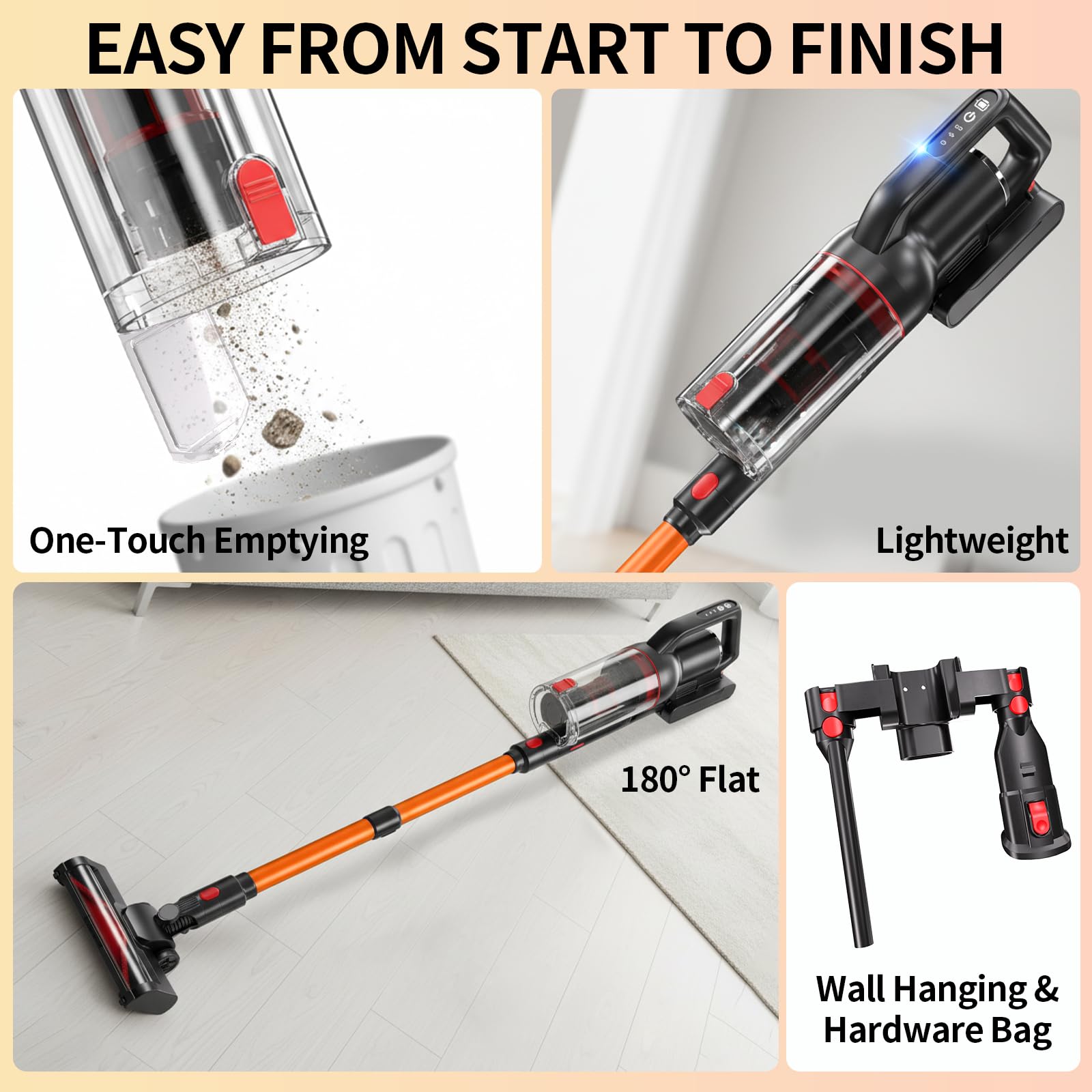 EASY FROM START TO FINISH

One-Touch Emptying

Lightweight

180° Flat

Wall Hanging & Hardware Bag