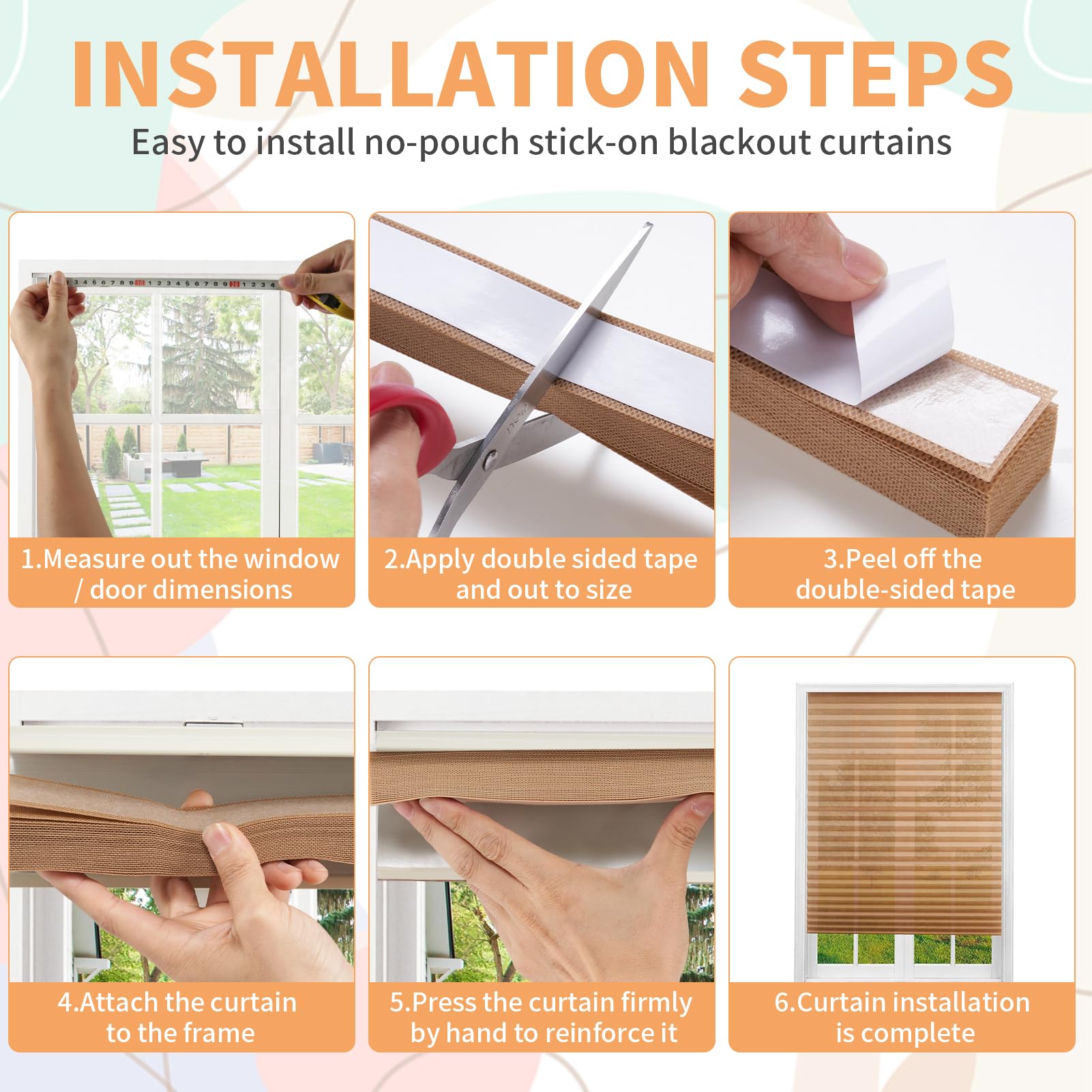 INSTALLATION STEPS

Easy to install no-pouch stick-on blackout curtains

1.Measure out the window / door dimensions

2.Apply double sided tape and out to size

3.Peel off the double-sided tape

4.Attach the curtain to the frame

5.Press the curtain firmly by hand to reinforce it

6.Curtain installation is complete