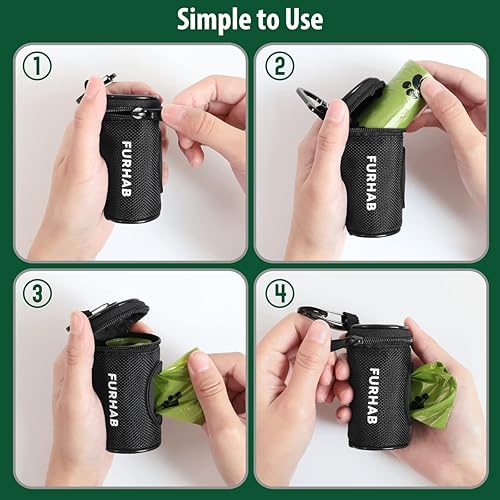 Simple to Use

1

FURHAB

2

FURHAB

3

FURHAB

4

FURHAB