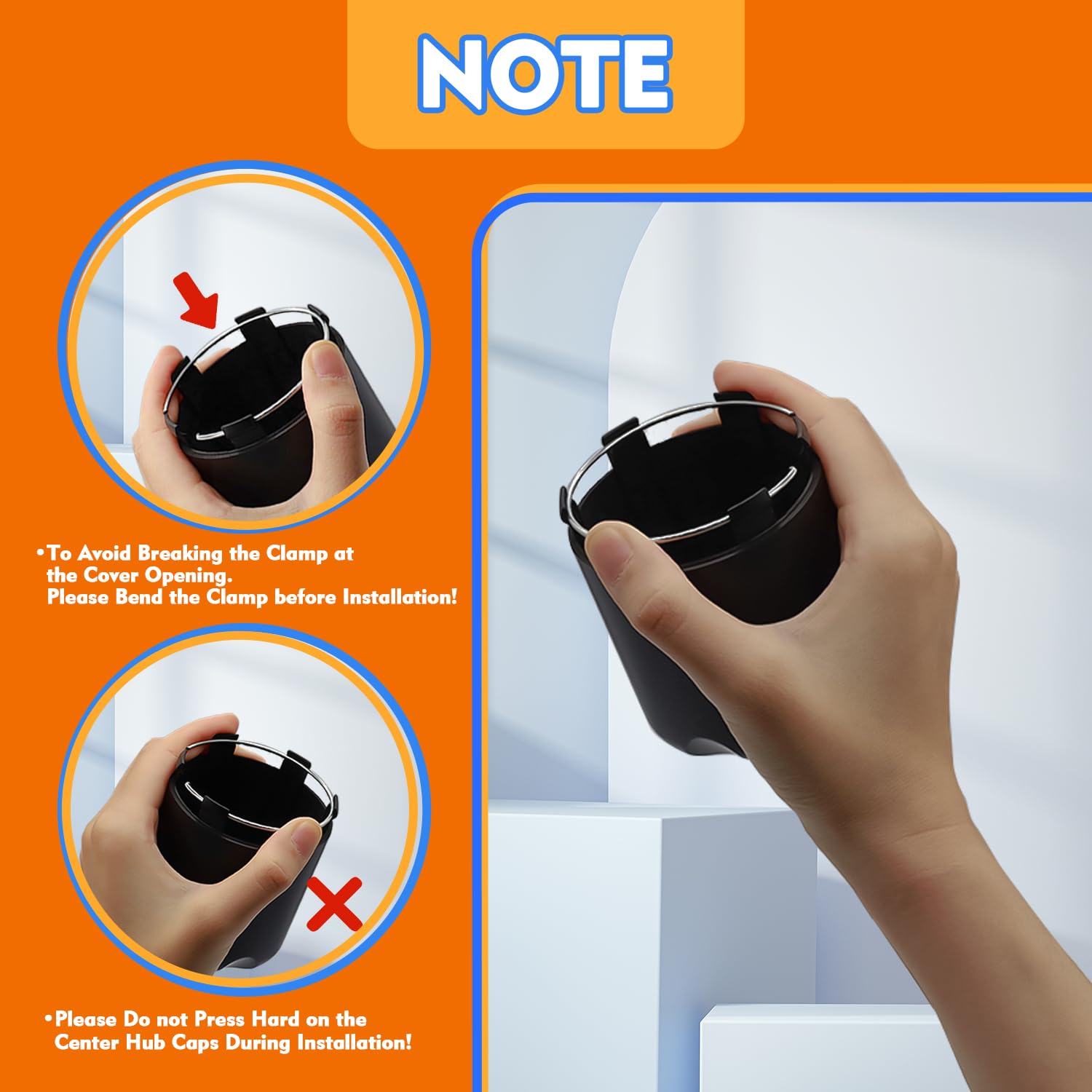 NOTE

•To Avoid Breaking the Clamp at the Cover Opening.
Please Bend the Clamp before Installation!

•Please Do not Press Hard on the Center Hub Caps During Installation!