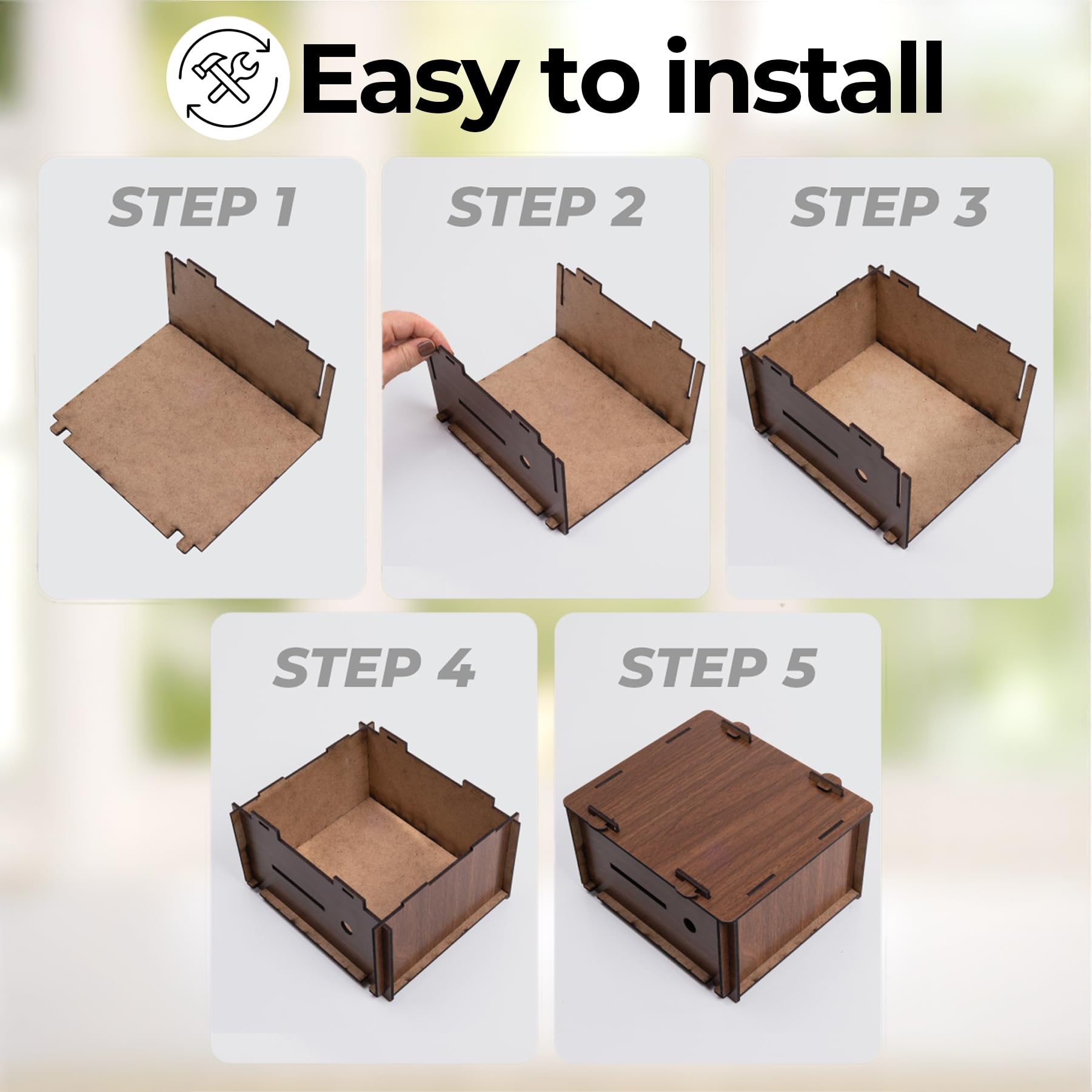 Easy to install

STEP 1

STEP 2

STEP 3

STEP 4

STEP 5