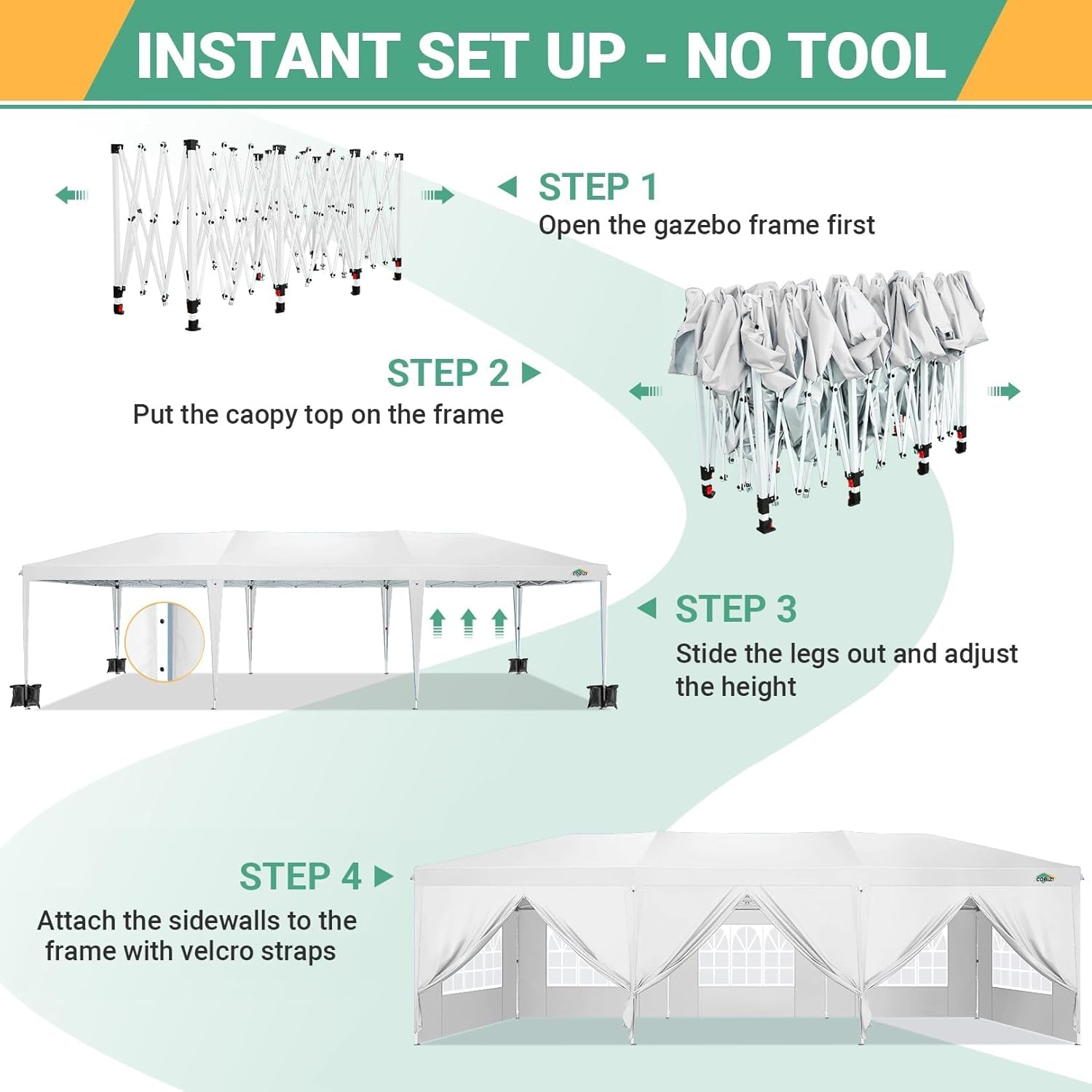 INSTANT SET UP - NO TOOL

STEP 1
Open the gazebo frame first

STEP 2
Put the caopy top on the frame

COBIZI

STEP 3
Stide the legs out and adjust the height

STEP 4
Attach the sidewalls to the frame with velcro straps

COBIZI