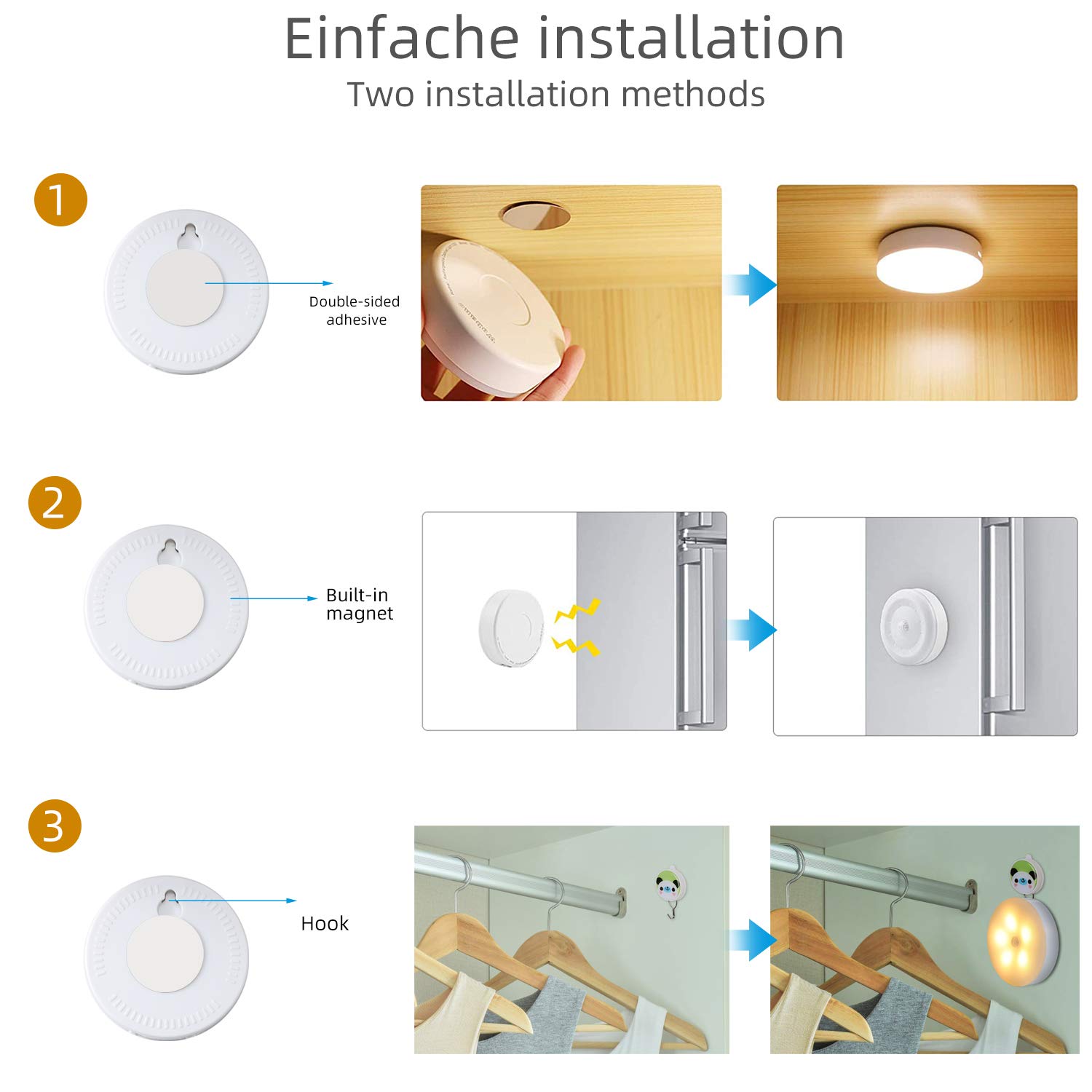 Einfache installation
Two installation methods

1

Double-sided adhesive

2

Built-in magnet

3

Hook