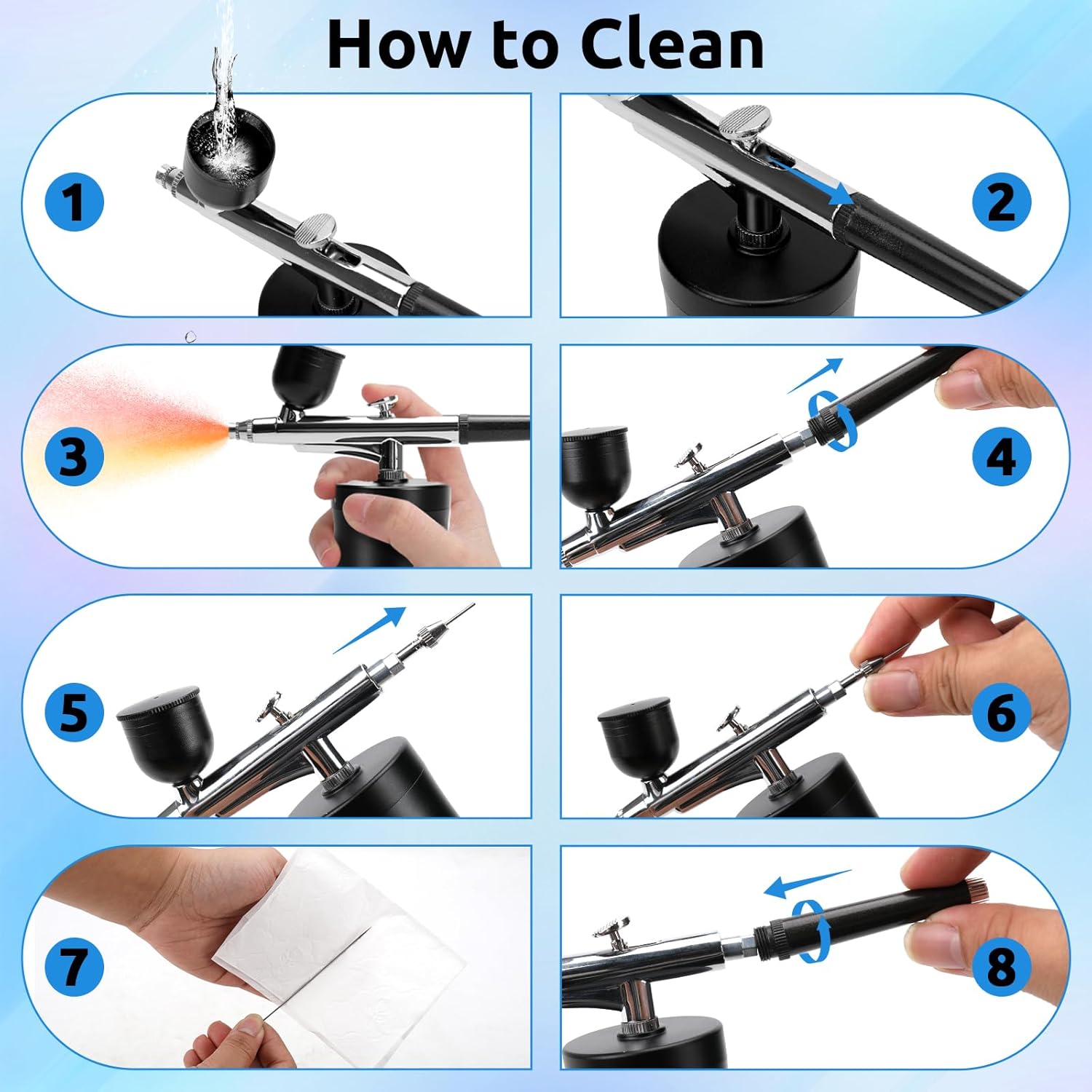 How to Clean

1

2

3

4

5

6

7

8