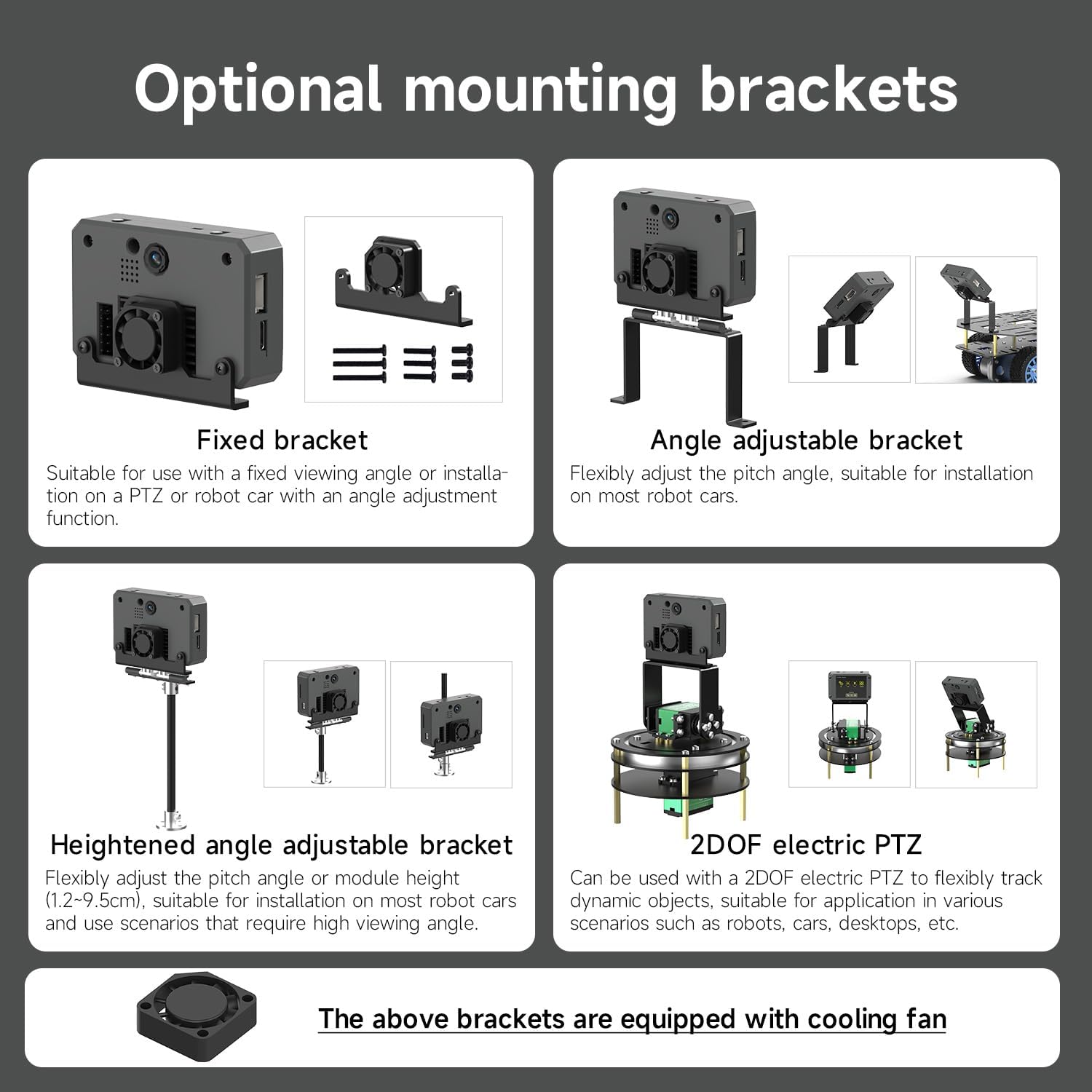 Optional mounting brackets

Fixed bracket
Suitable for use with a fixed viewing angle or installation on a PTZ or robot car with an angle adjustment function.

Angle adjustable bracket
Flexibly adjust the pitch angle, suitable for installation on most robot cars.

Heightened angle adjustable bracket
Flexibly adjust the pitch angle or module height (1.2~9.5cm), suitable for installation on most robot cars and use scenarios that require high viewing angle.

2DOF electric PTZ
Can be used with a 2DOF electric PTZ to flexibly track dynamic objects, suitable for application in various scenarios such as robots, cars, desktops, etc.

The above brackets are equipped with cooling fan